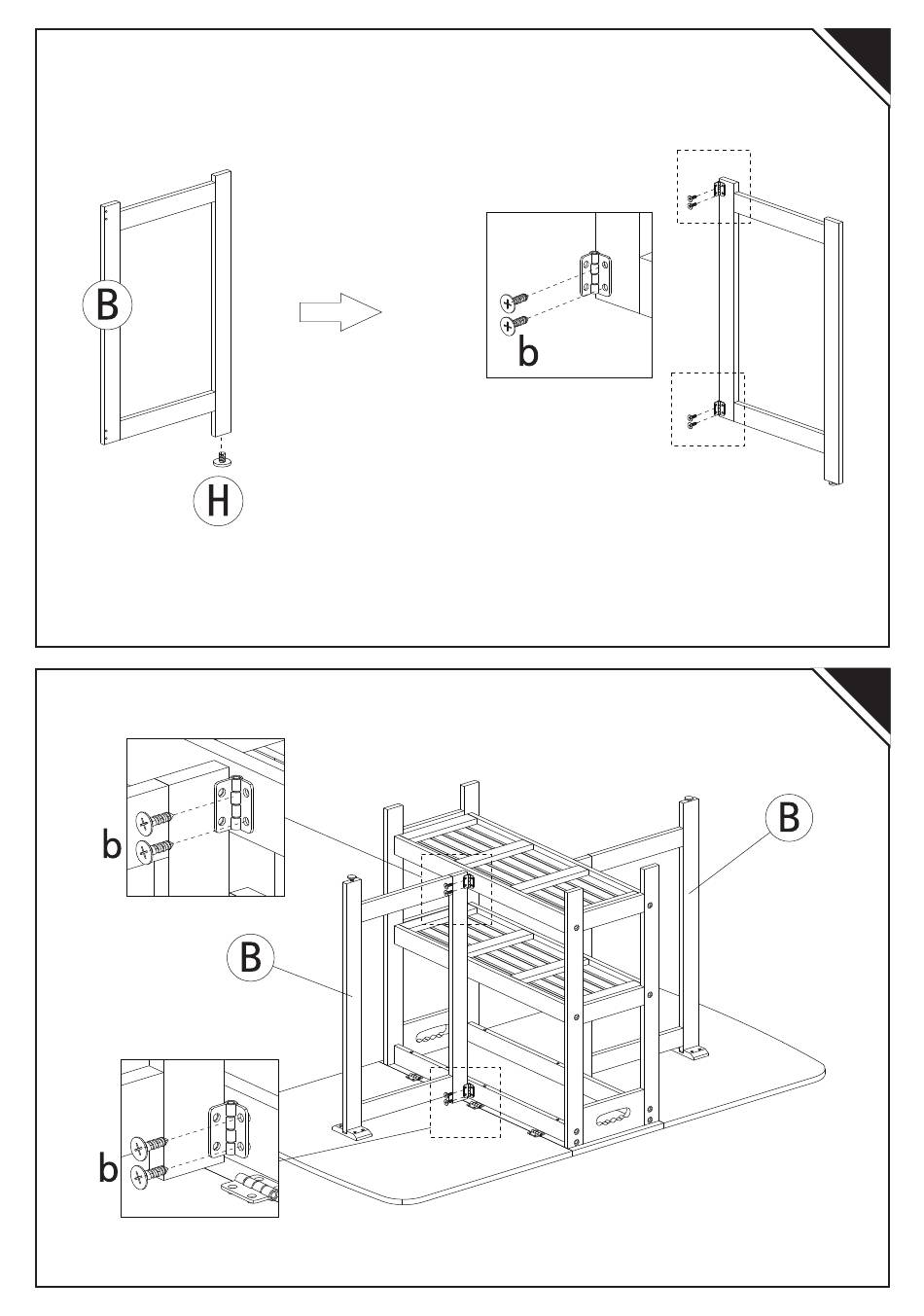 B

H

b

b

B

B

b