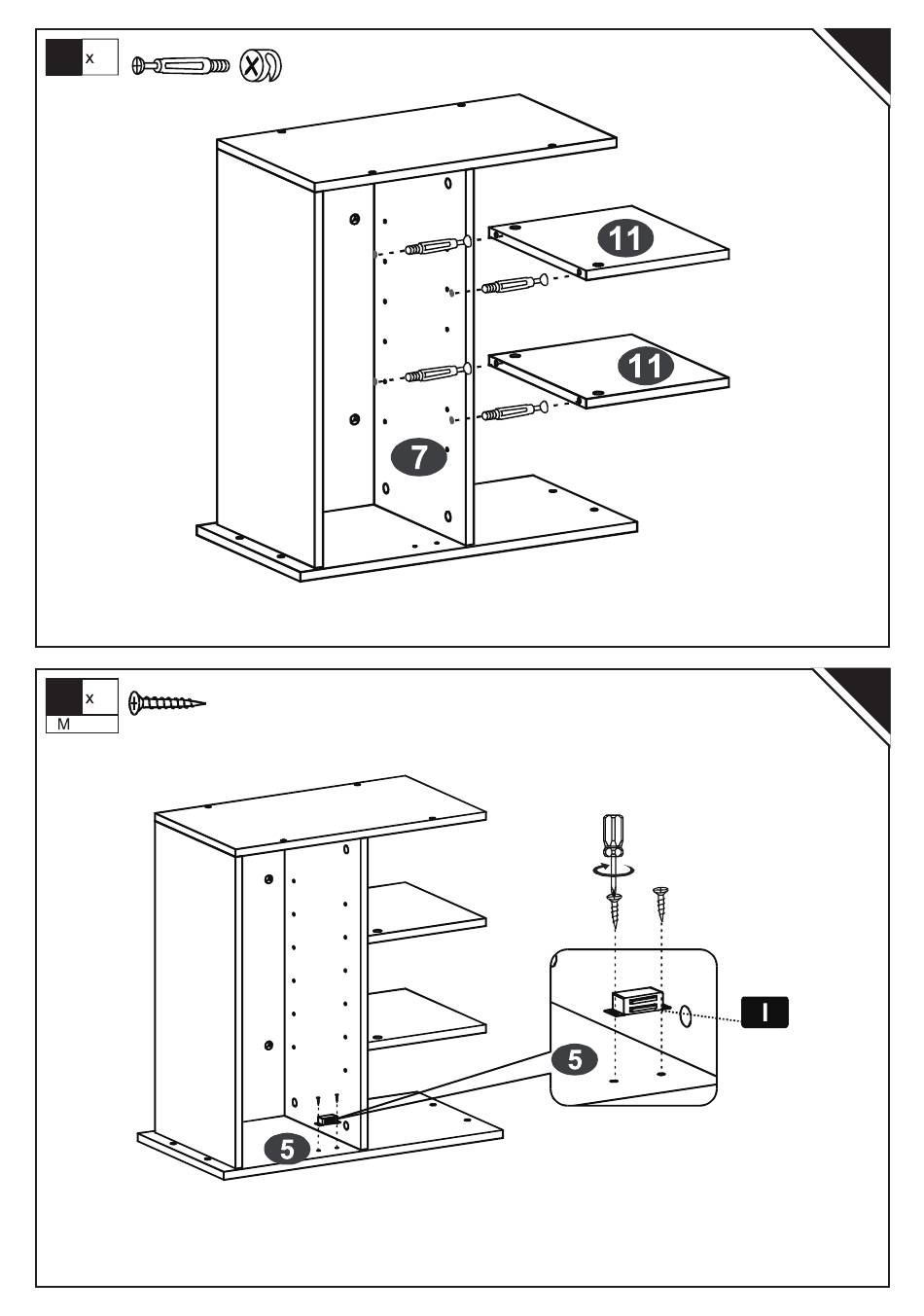 x

11

11

7

x
M

I

5

5