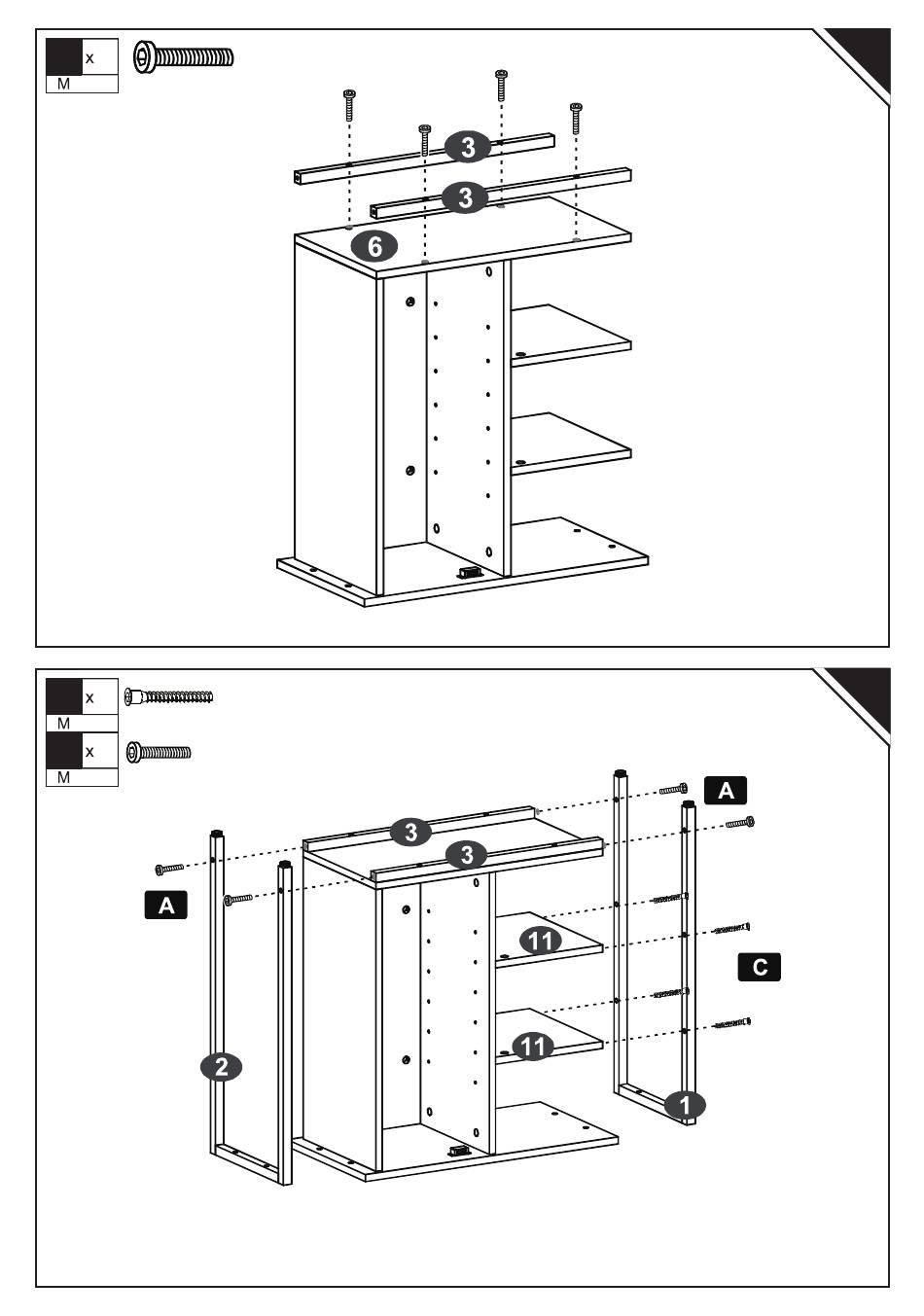 x
M

3
3
6

x
M
x
M

A
3
3
A
11
C
11
2
1