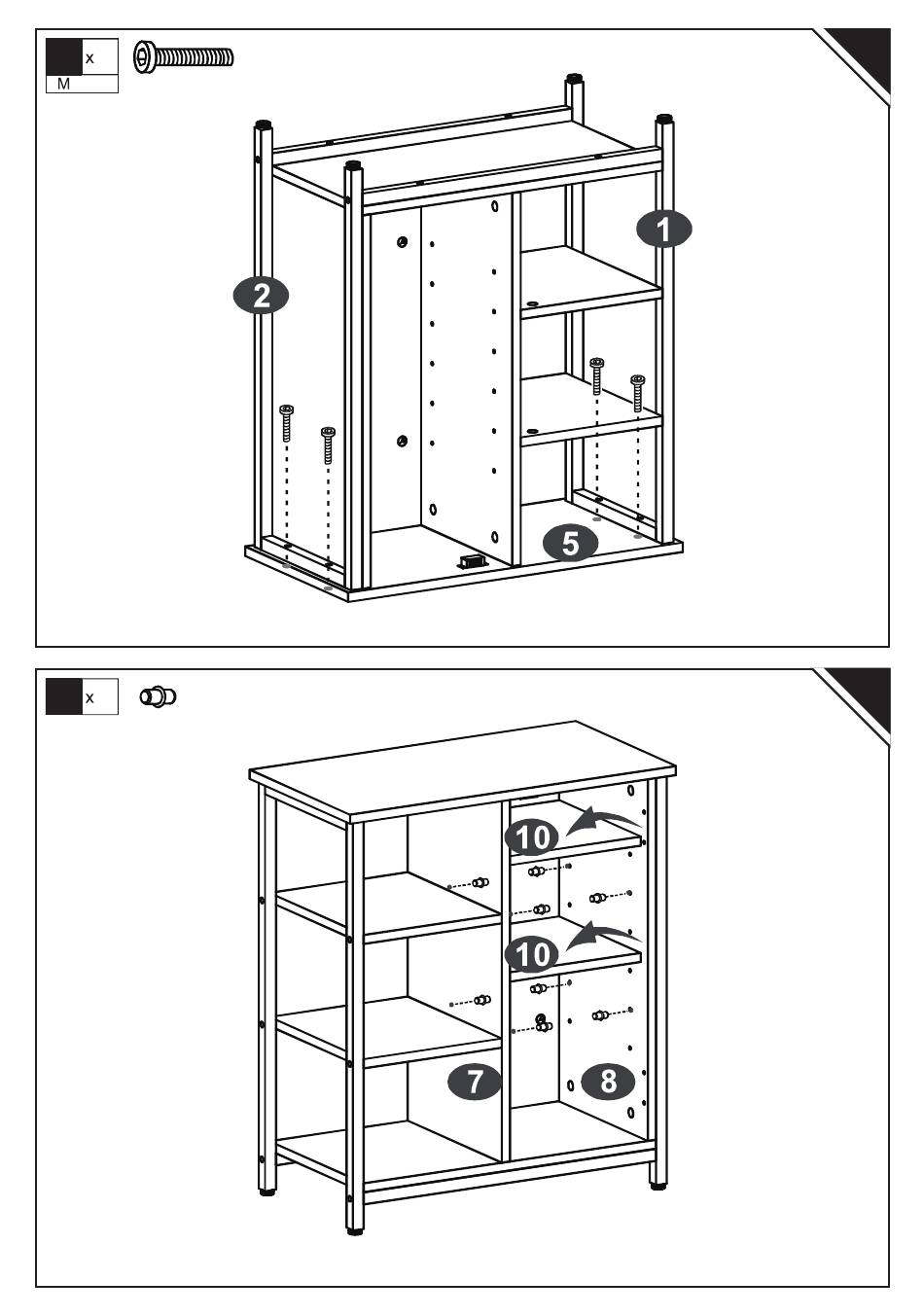 x
M

1
2
5

x

10
10
7
8