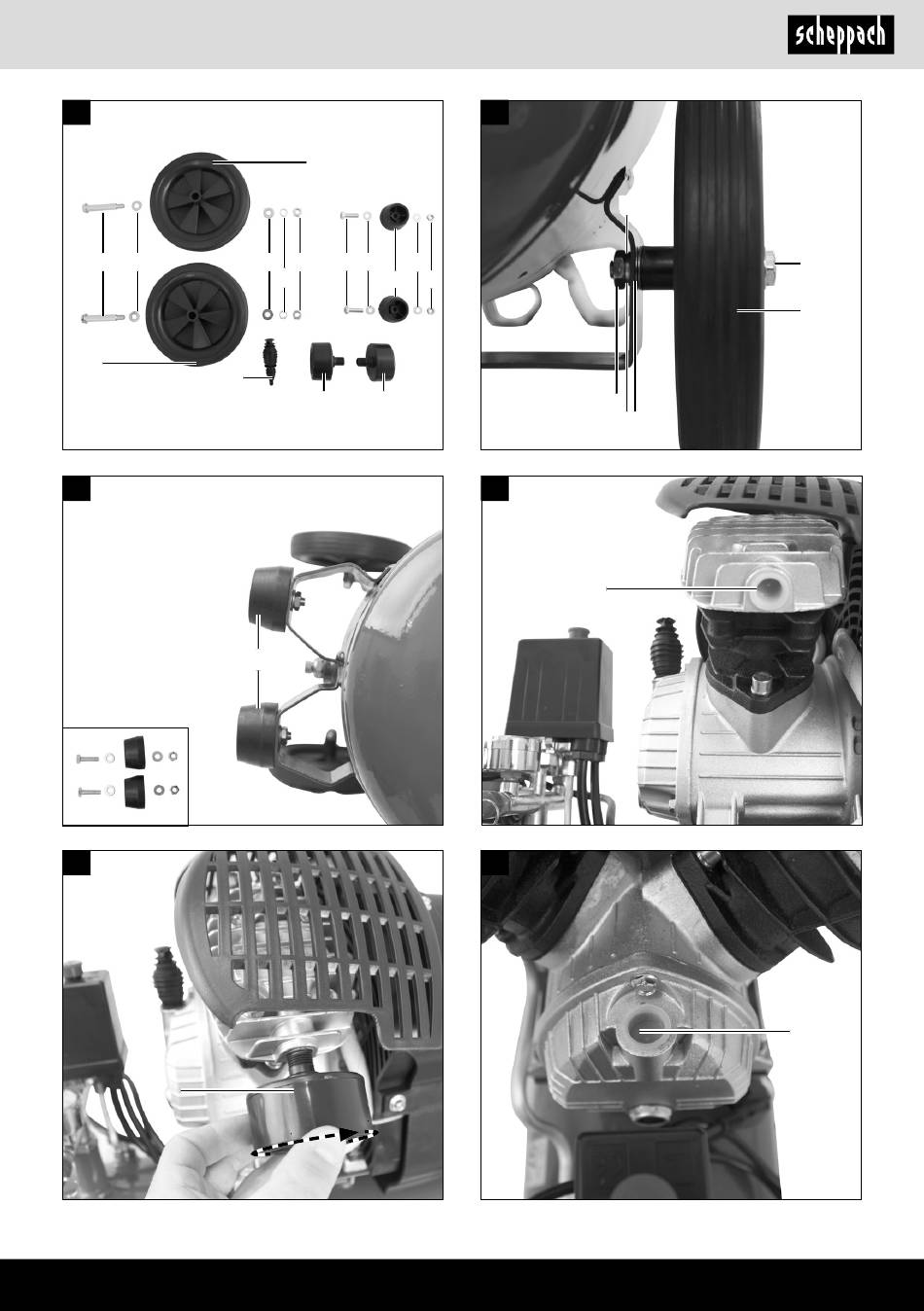 scheppach