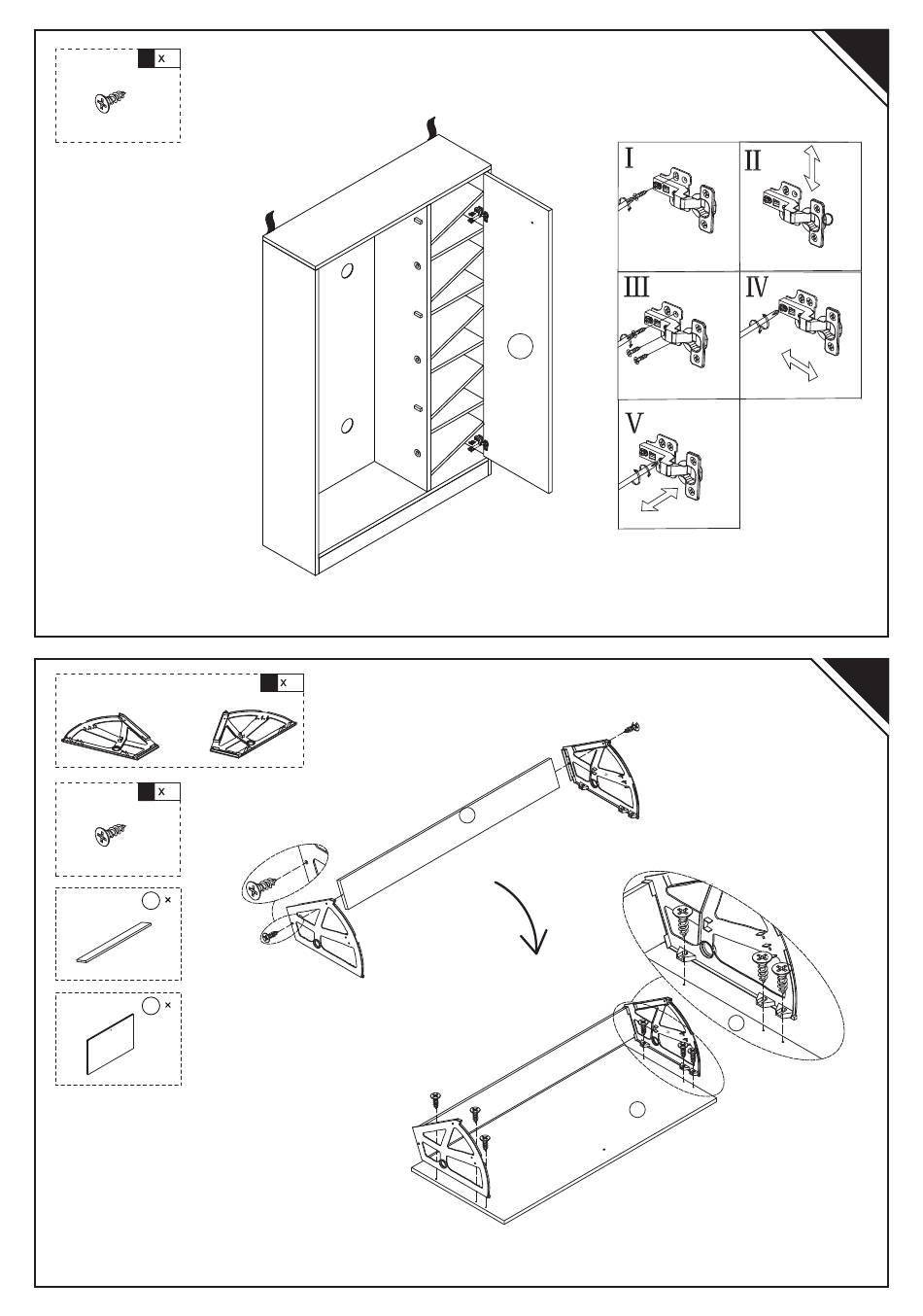 x

I
II
III
IV
V

x

x

×

×