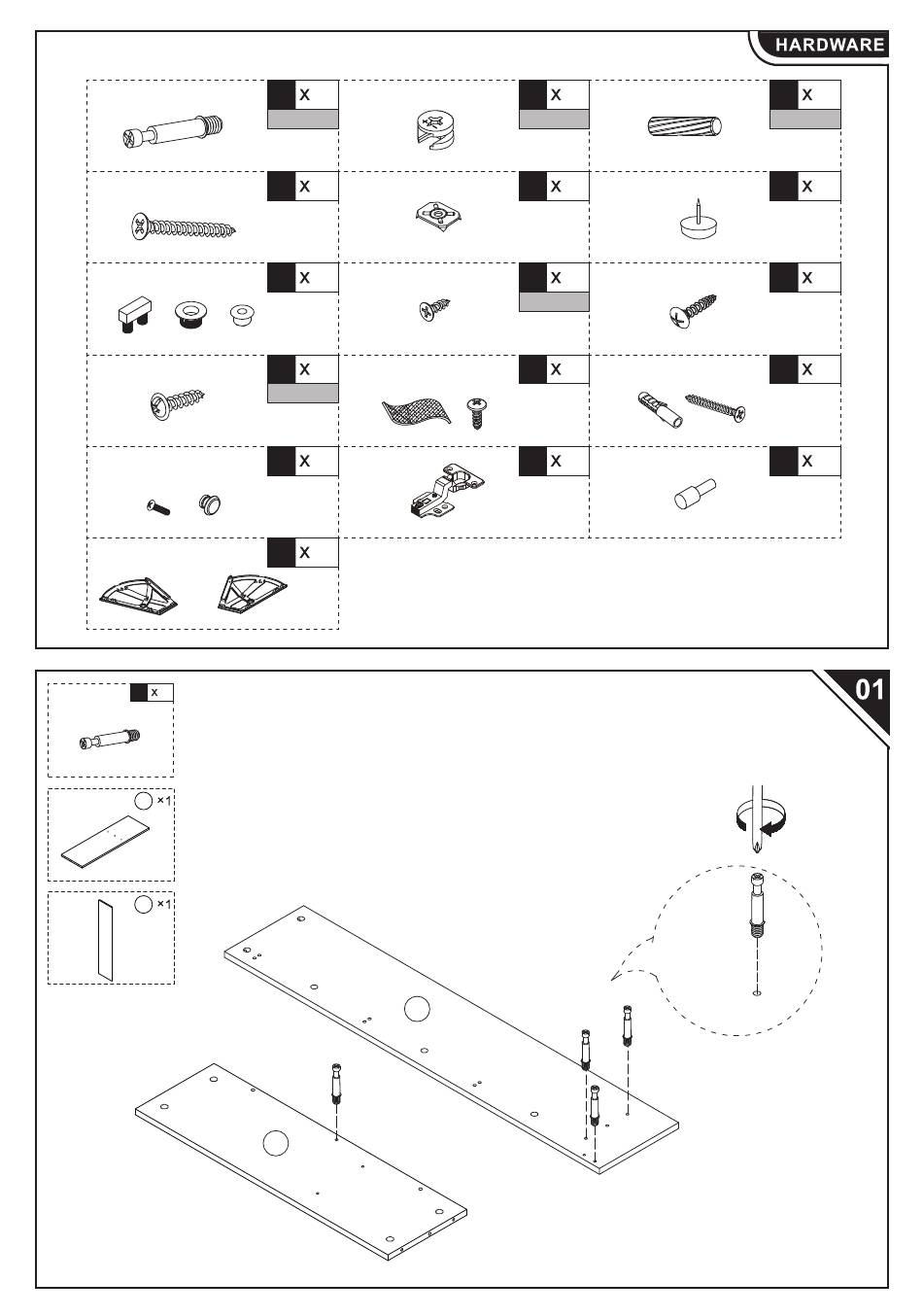 HARDWARE

X

X

X

X

X

X

X

X

X

X

X

X

X

X

X

X

01

x

×1

×1