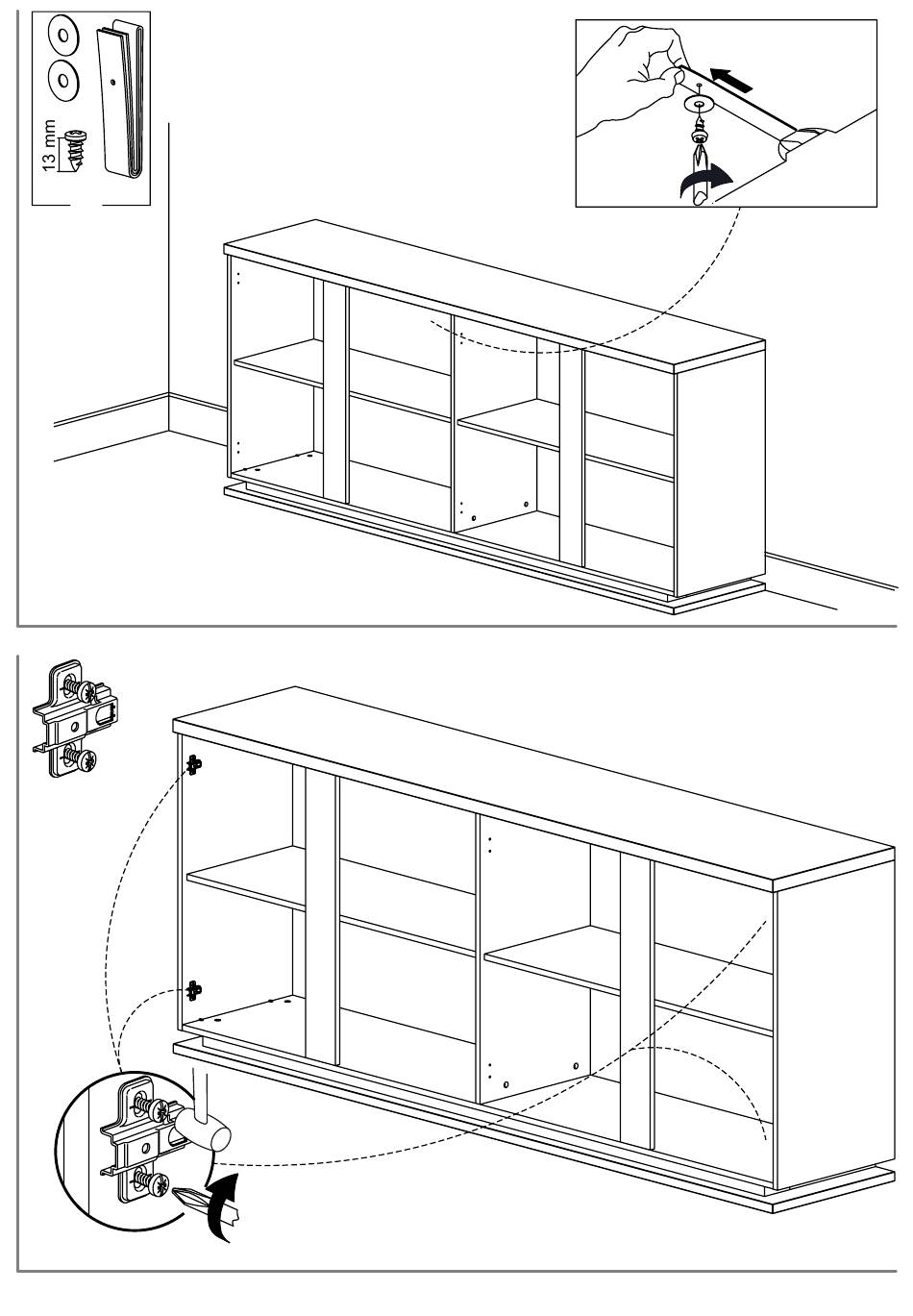 13 mm