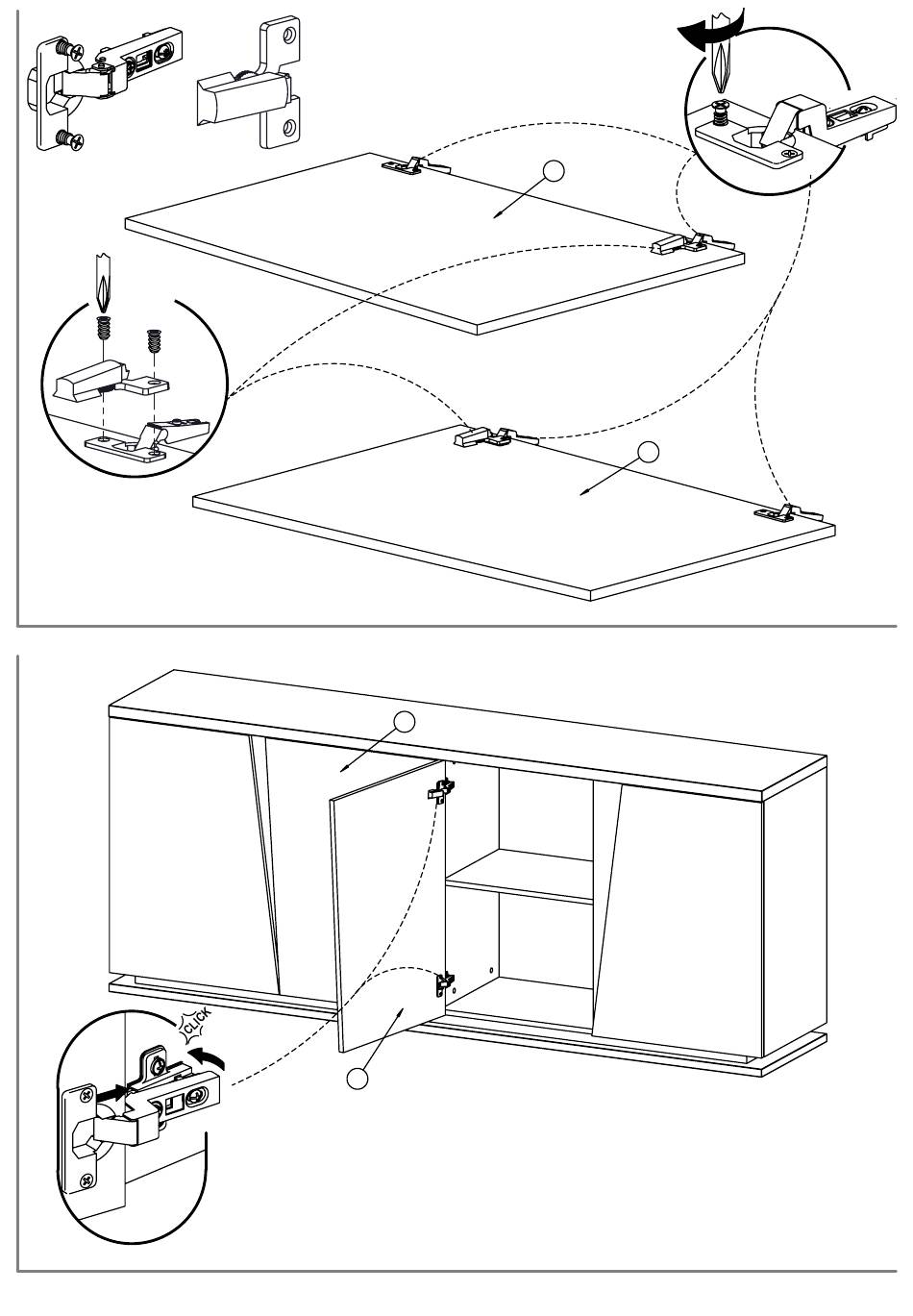 CLICK