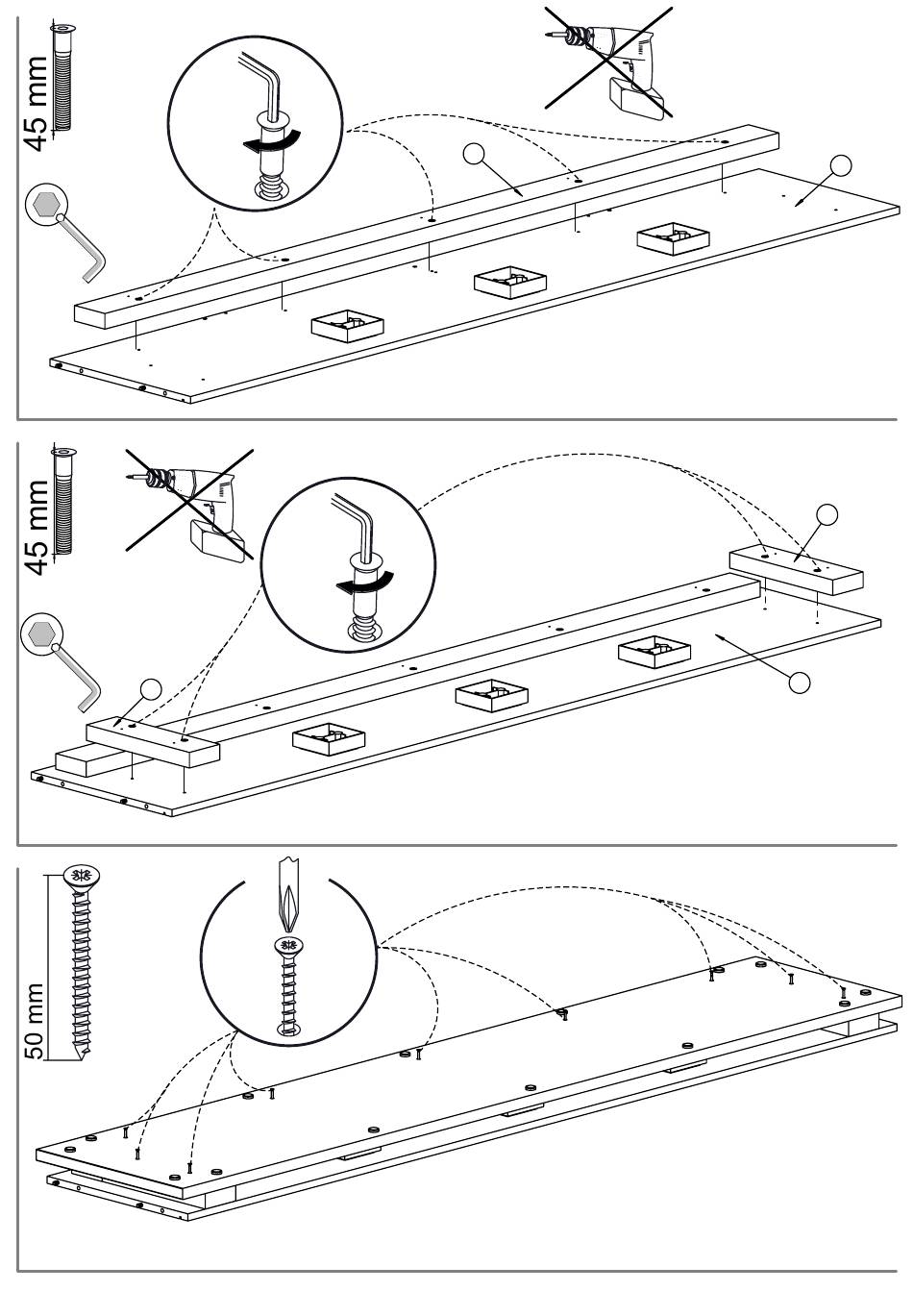 45 mm

45 mm

50 mm