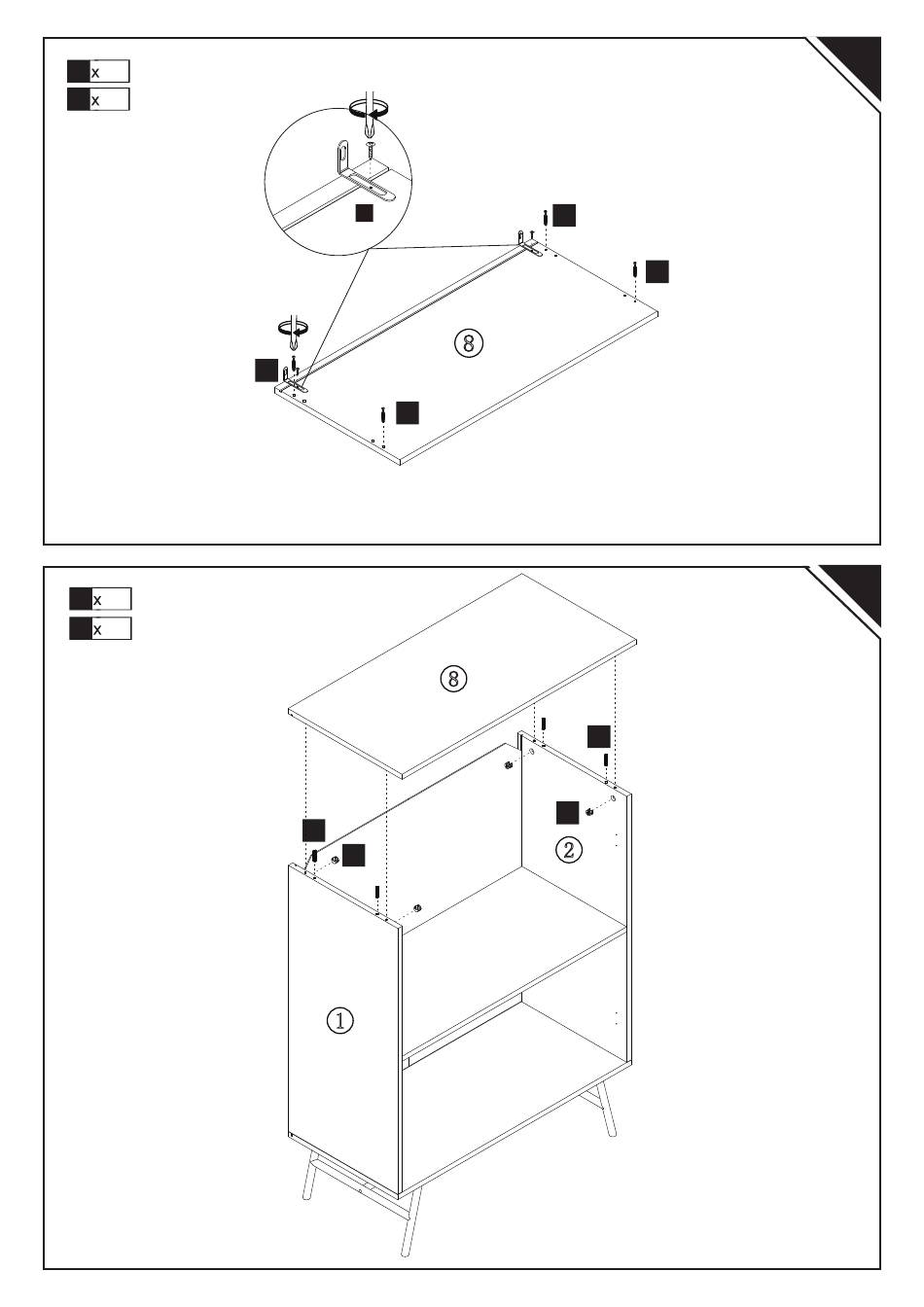 x
x

⑧

x
x

⑧

②

①