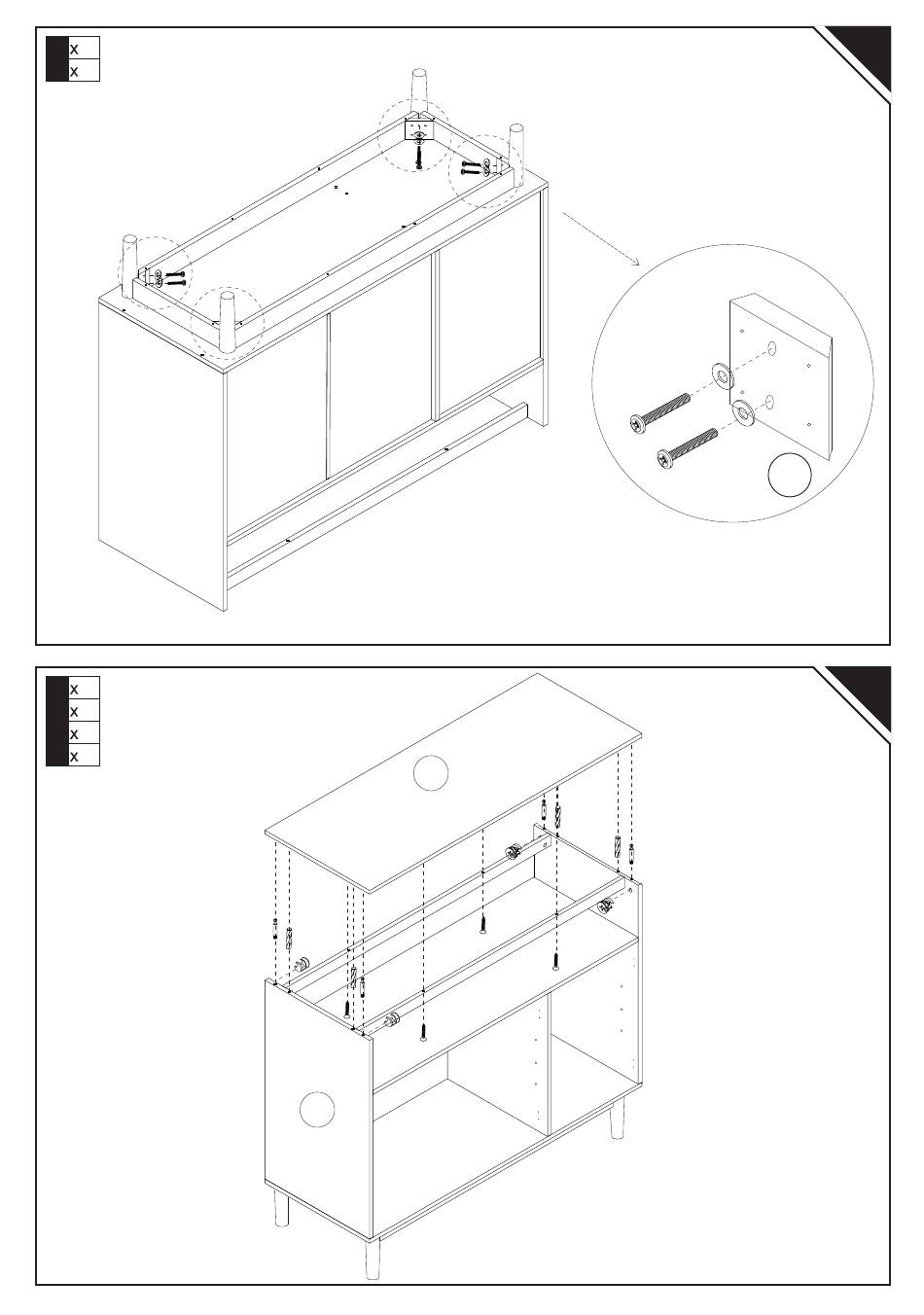 x
x

x
x
x
x