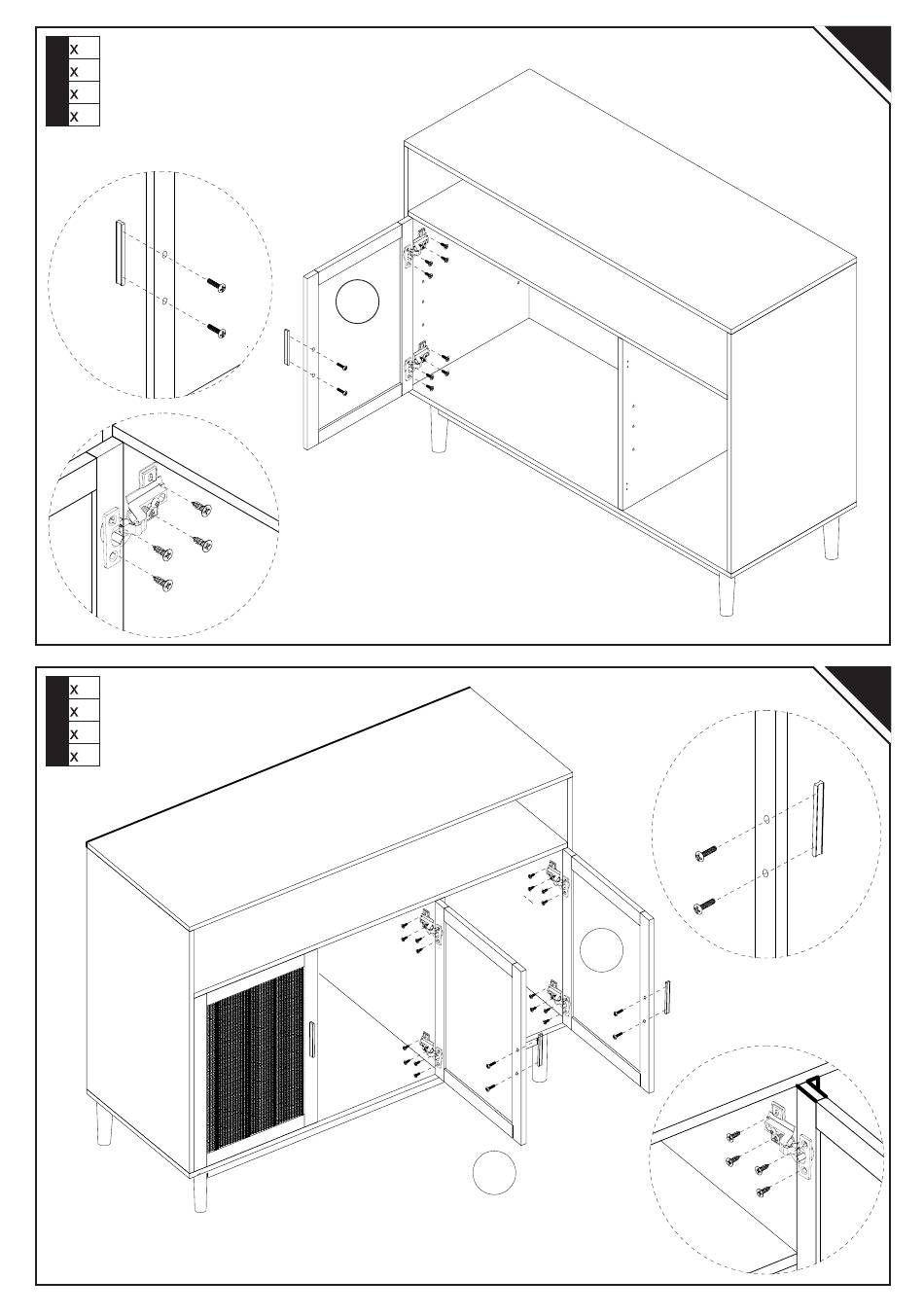 x
x
x
x

x
x
x
x