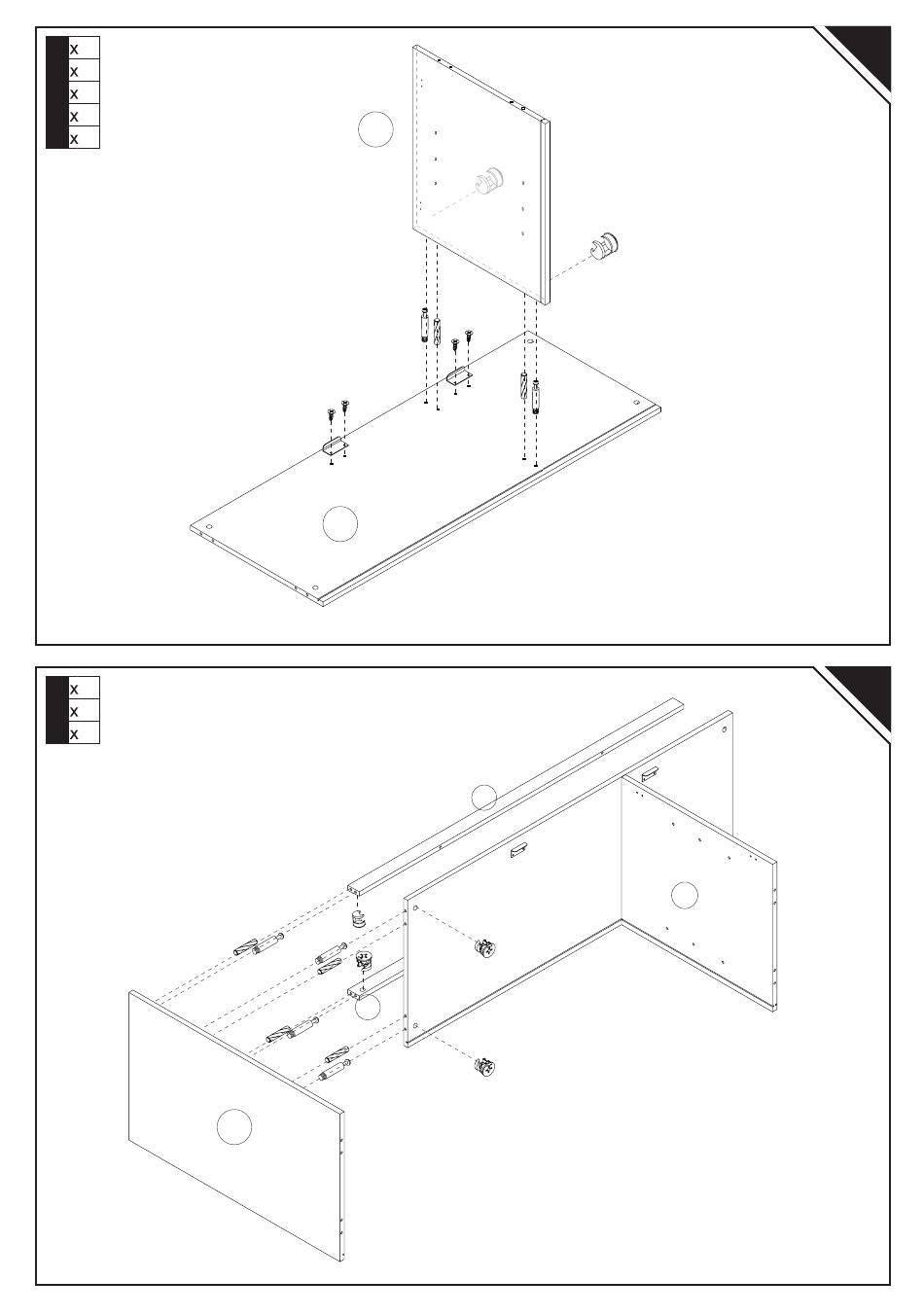 x
x
x
x
x

x
x
x