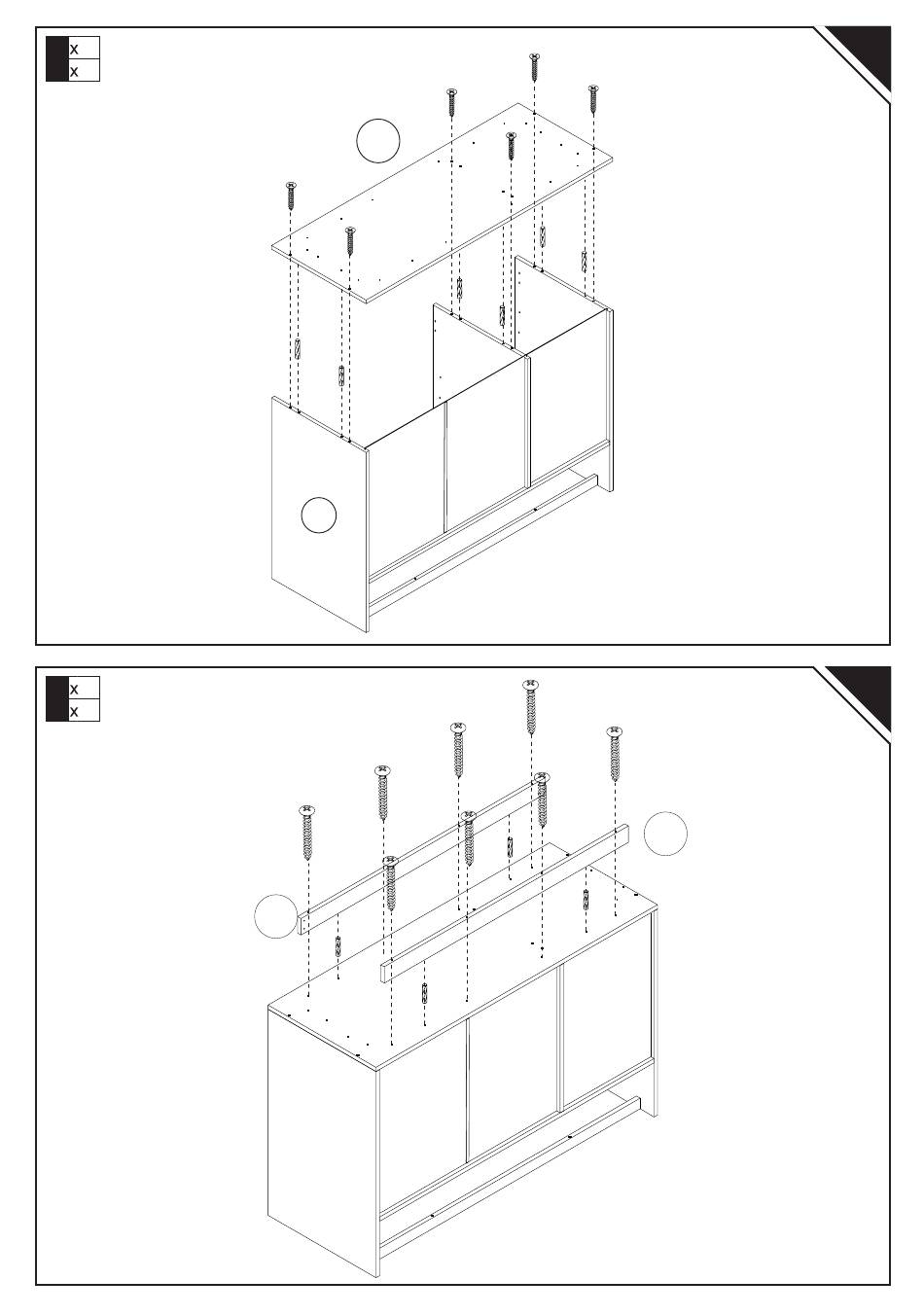 x
x

x
x