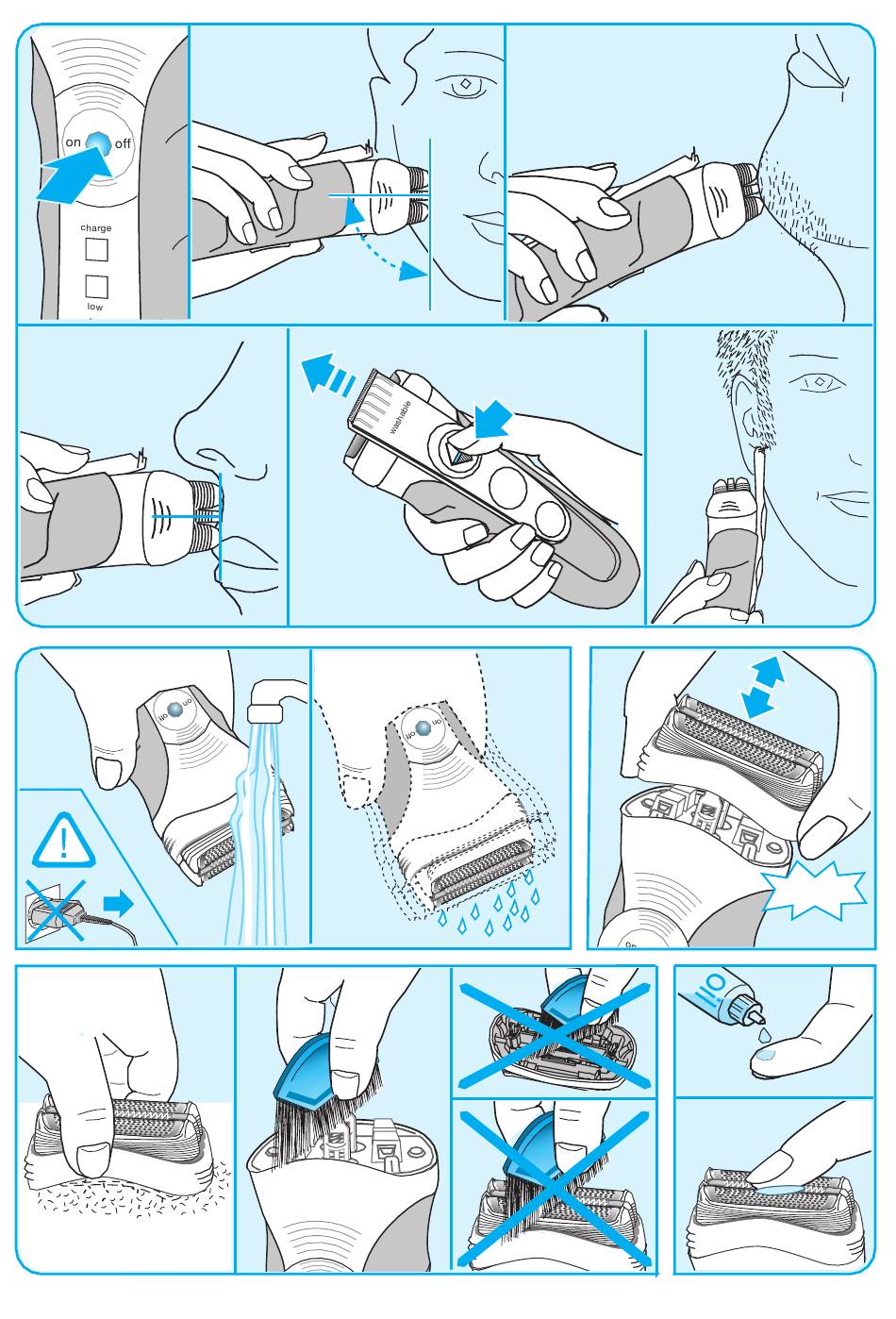 on
off
charge
low
washable
on
off
on
off
on
oil