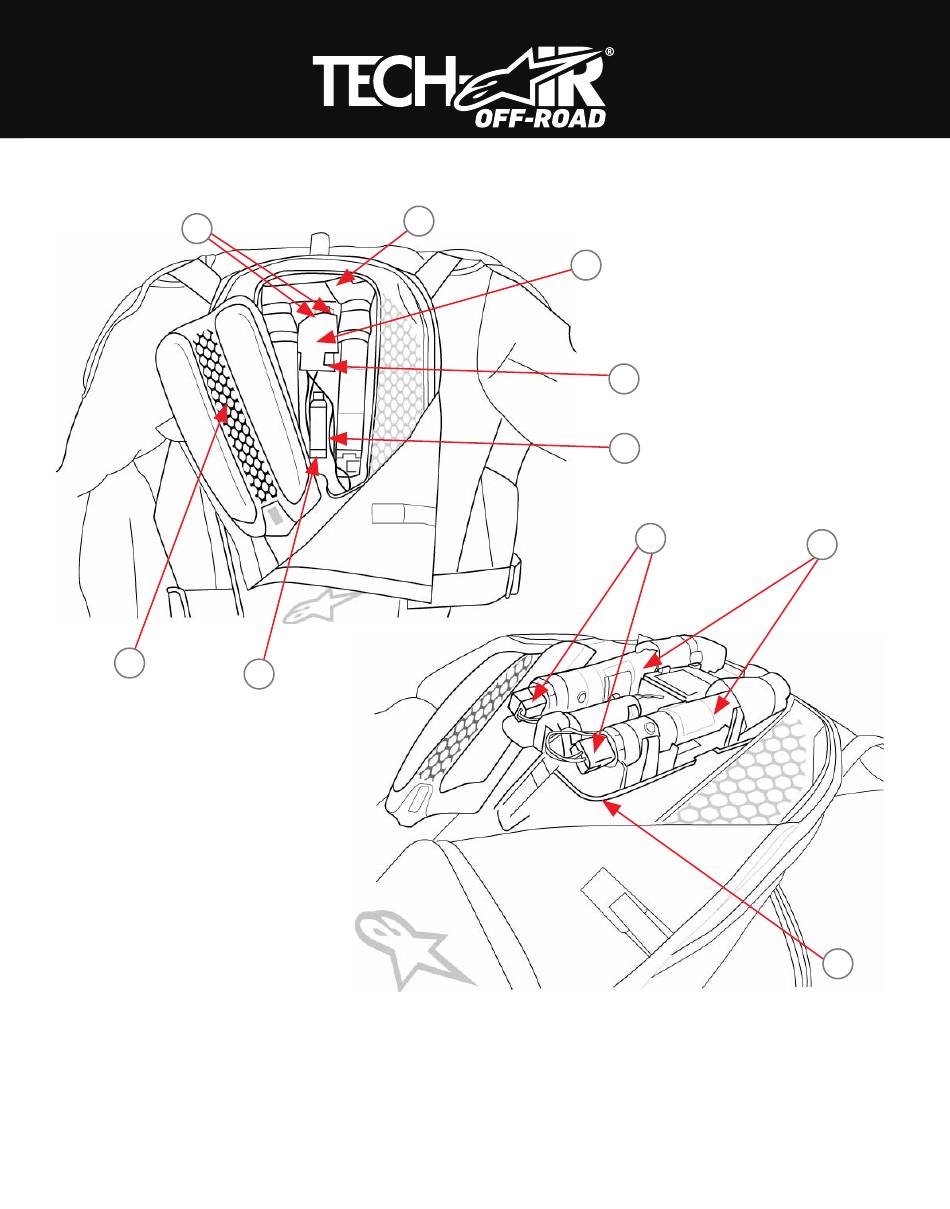 TECH-AIR®
OFF-ROAD