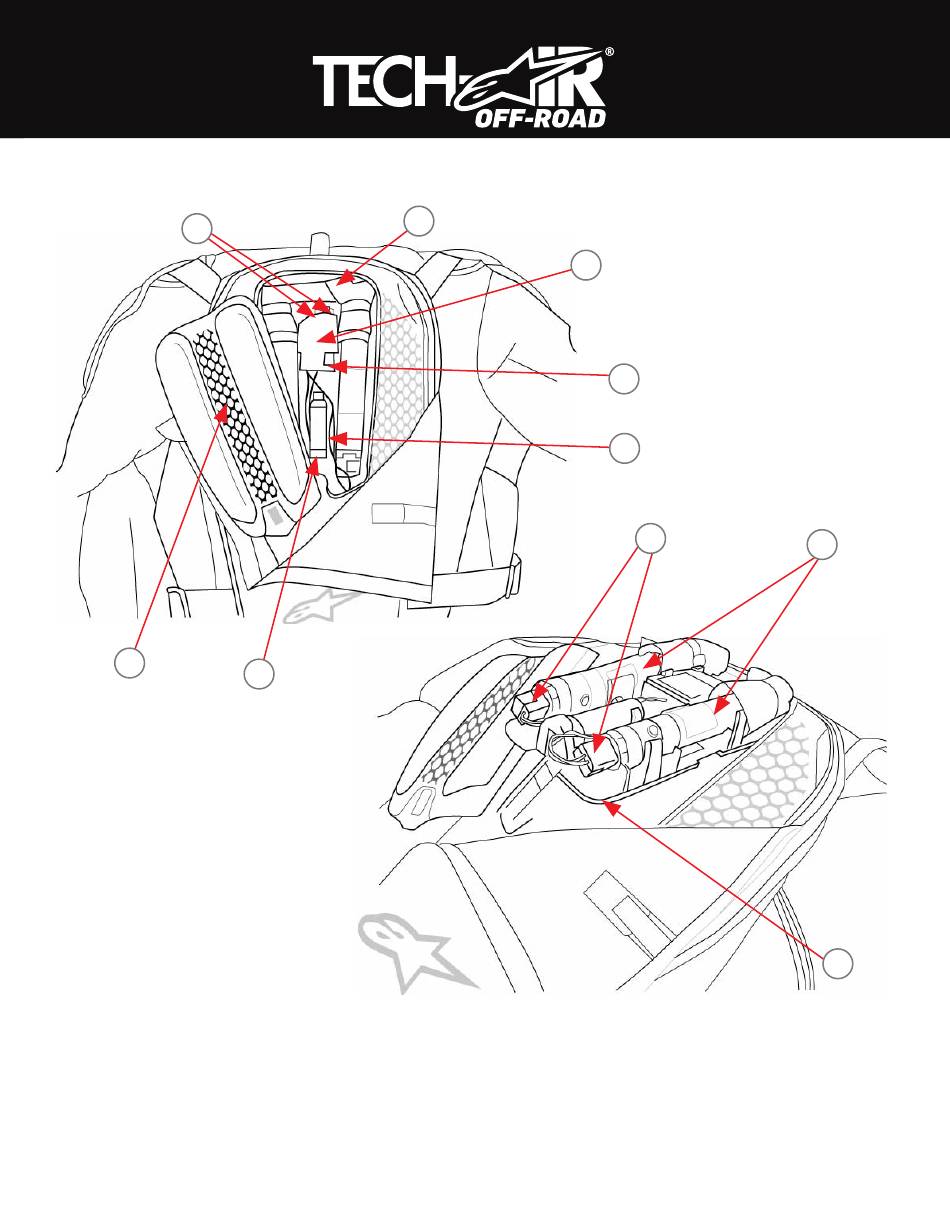 TECH-AIR®
OFF-ROAD