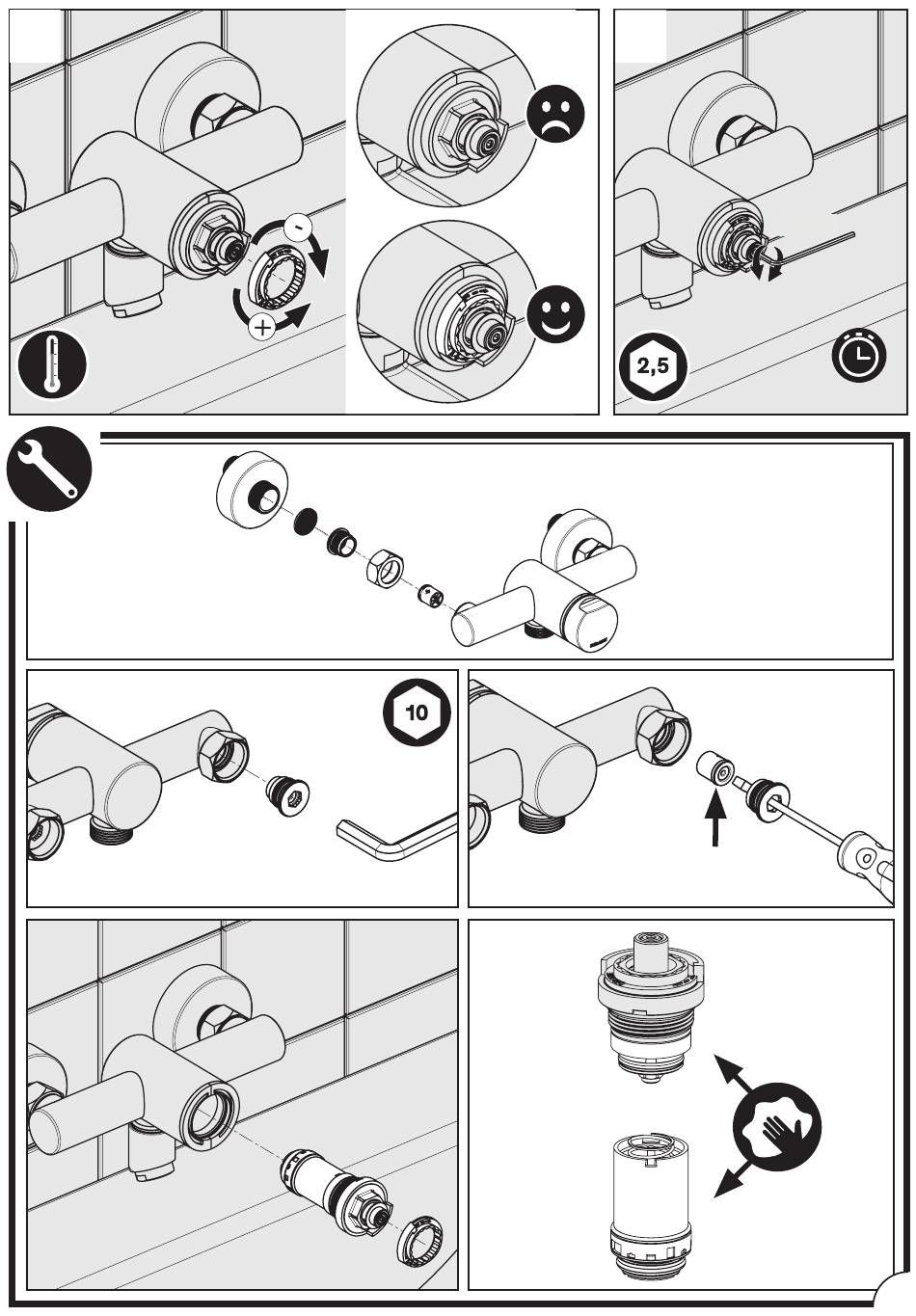 -
+
2,5
10