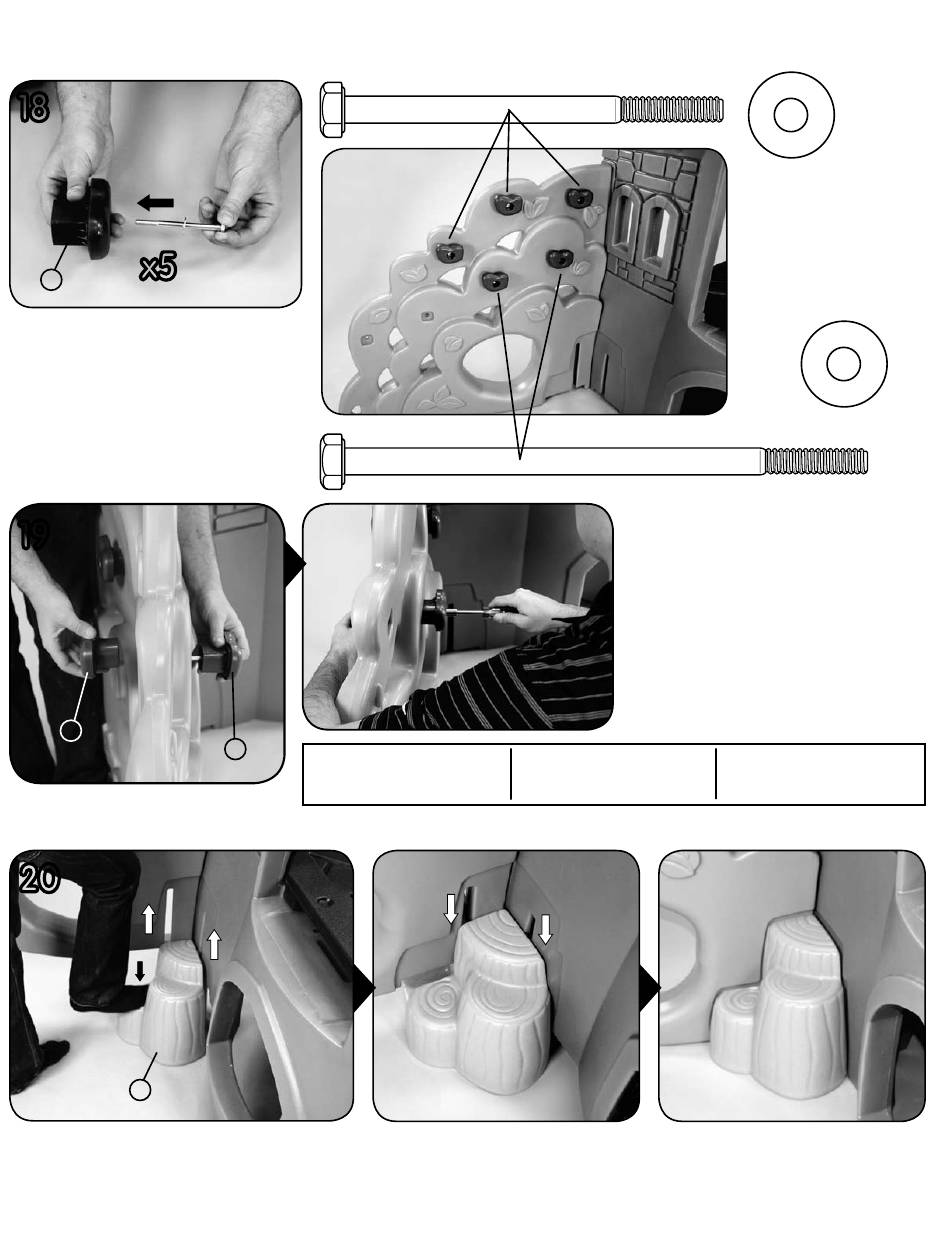 18

x5

19

20