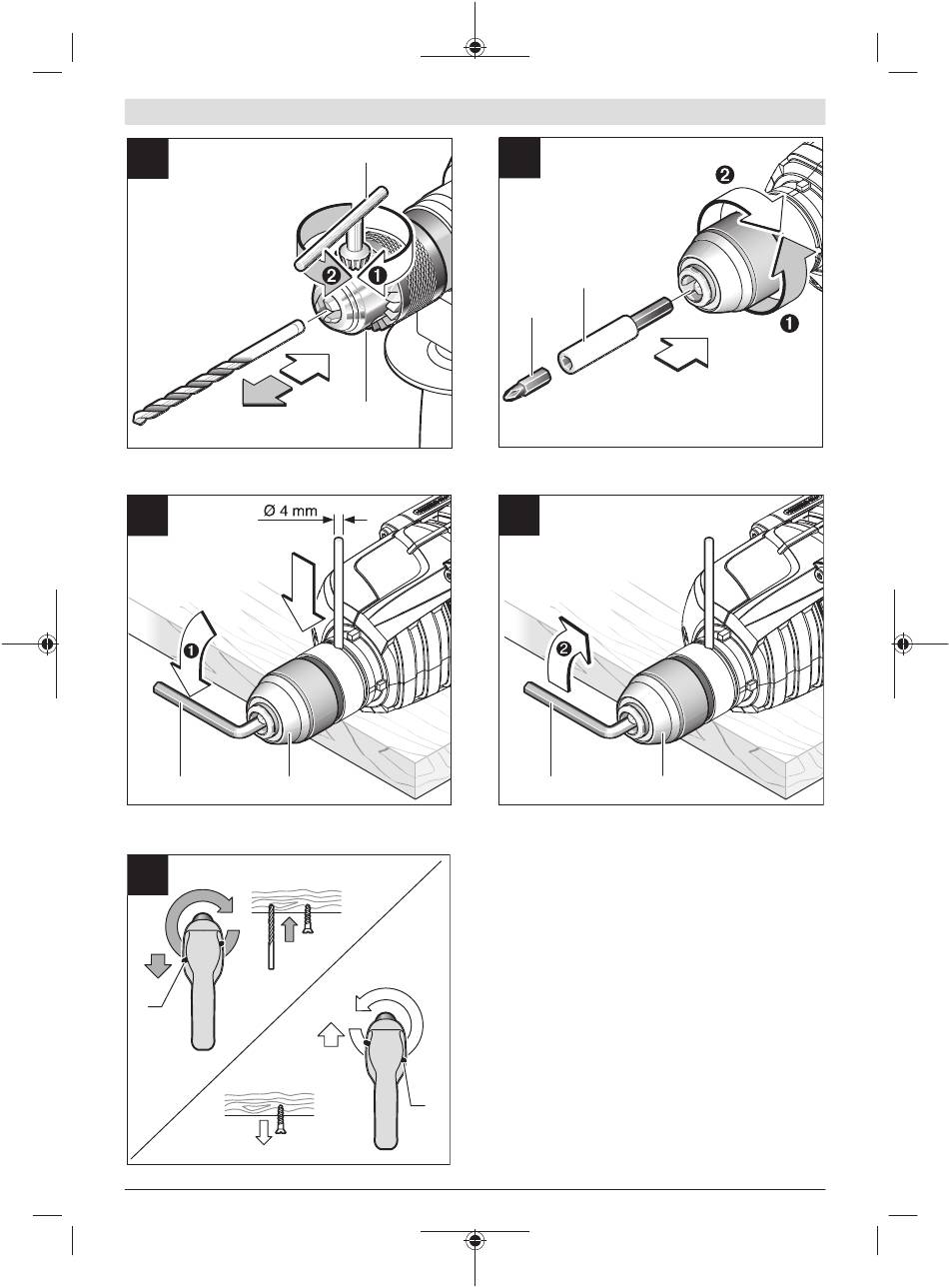 ❷ ❶

❷

❶

Ø 4 mm

❶

❷