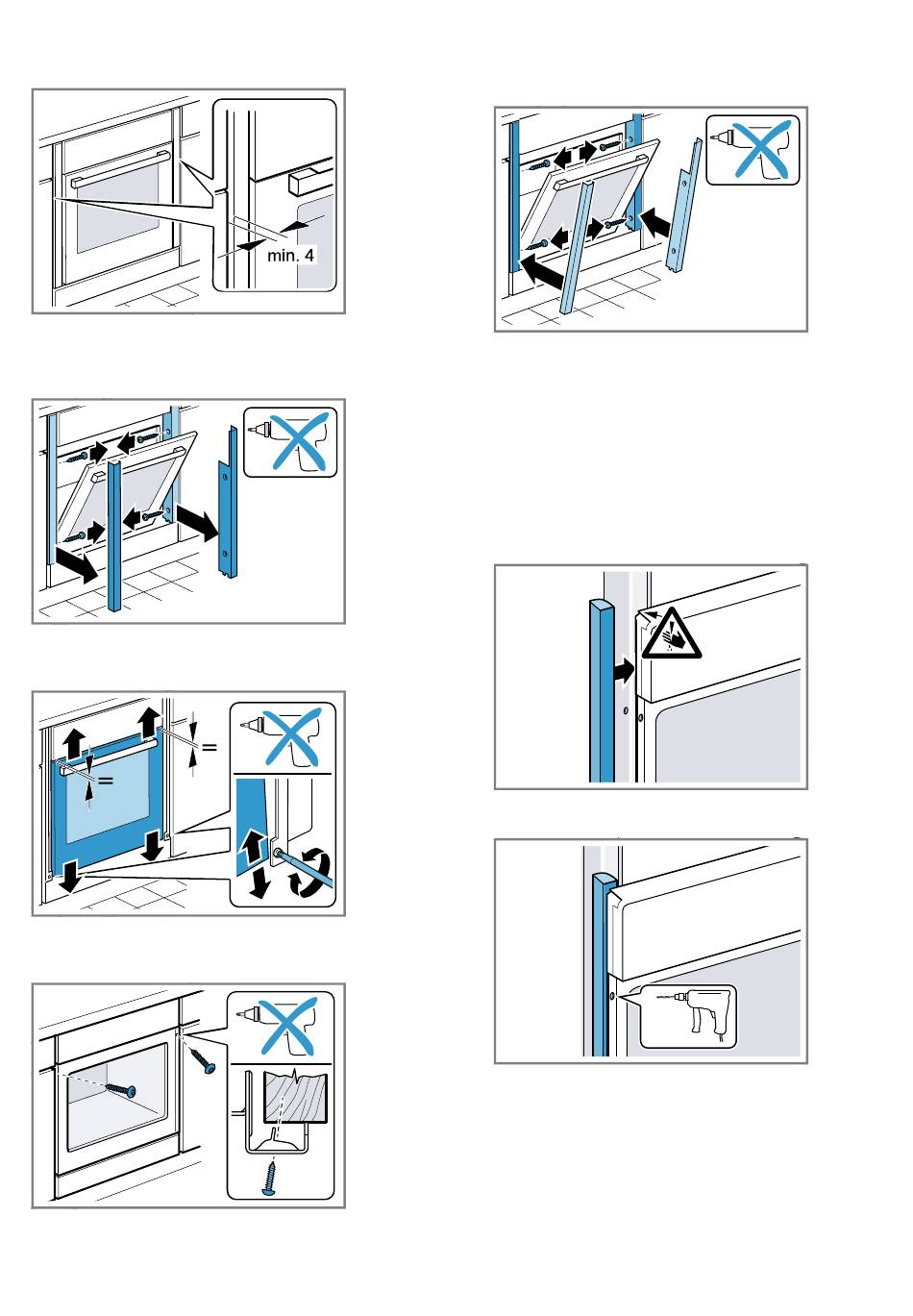 min. 4

=

=