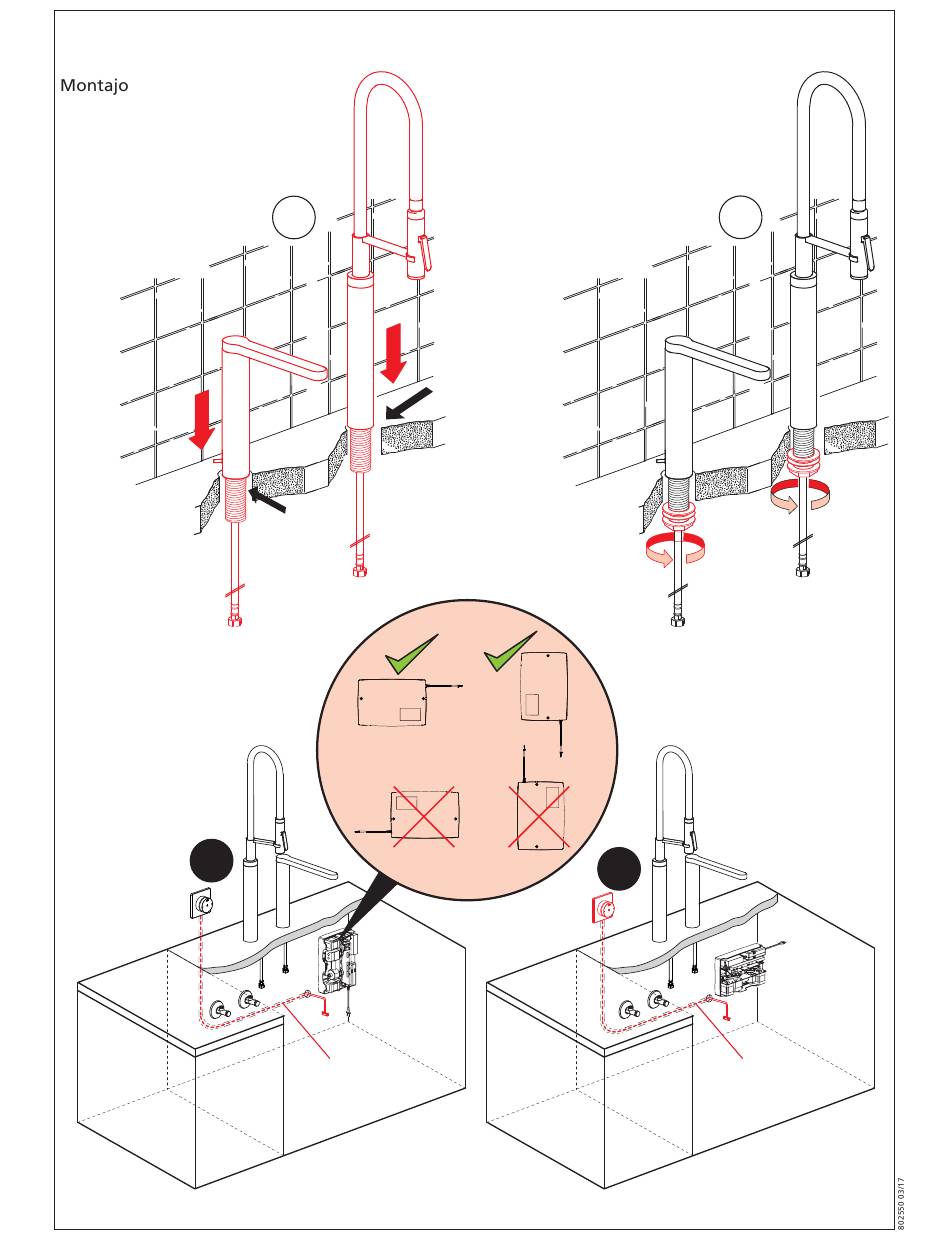 Montajo

802550 03/17