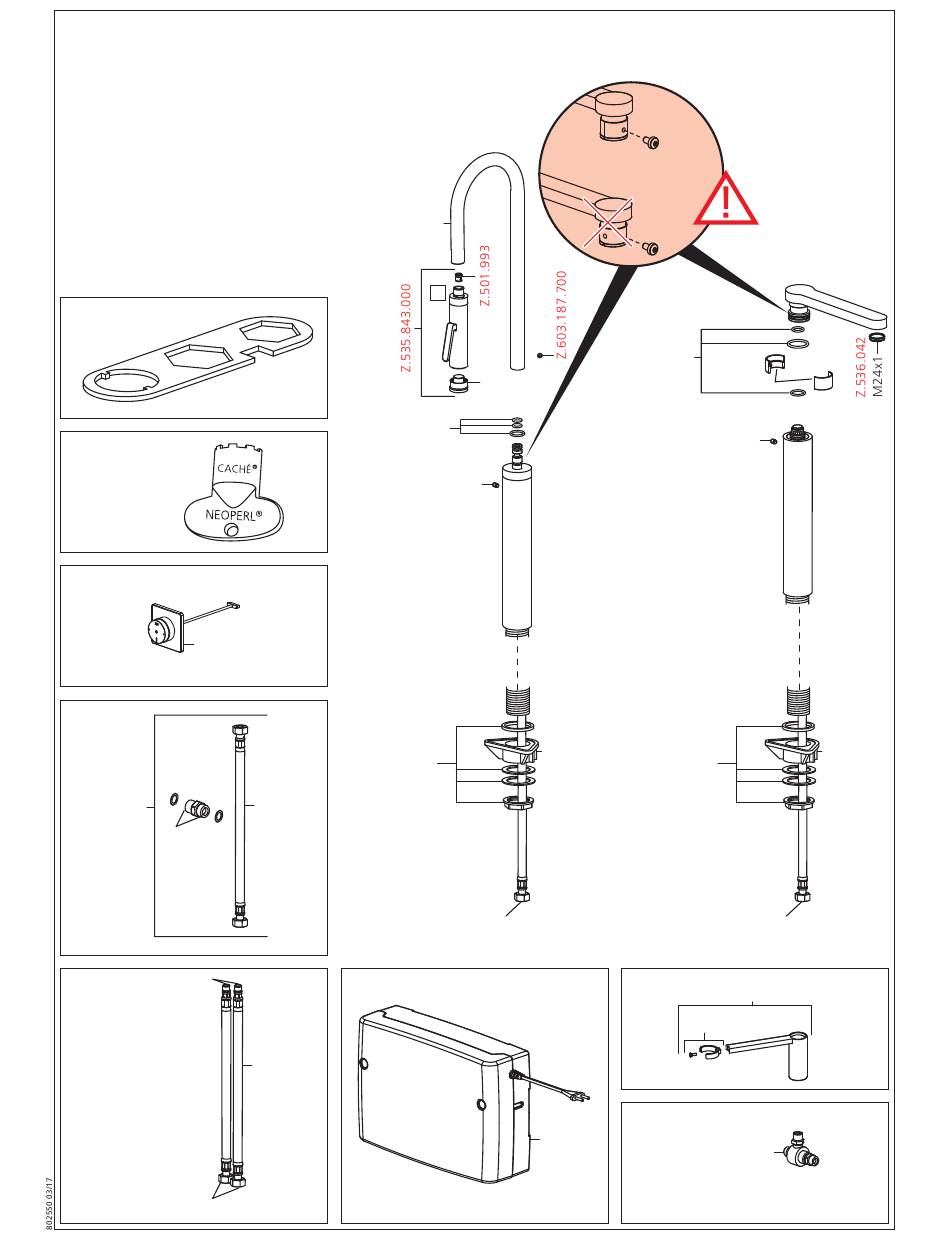 Z.535.843.000
Z.501.993
Z.603.187.700
Z.536.042
M24x1
CACHÉ®
NEOPERL®
802550 03/17