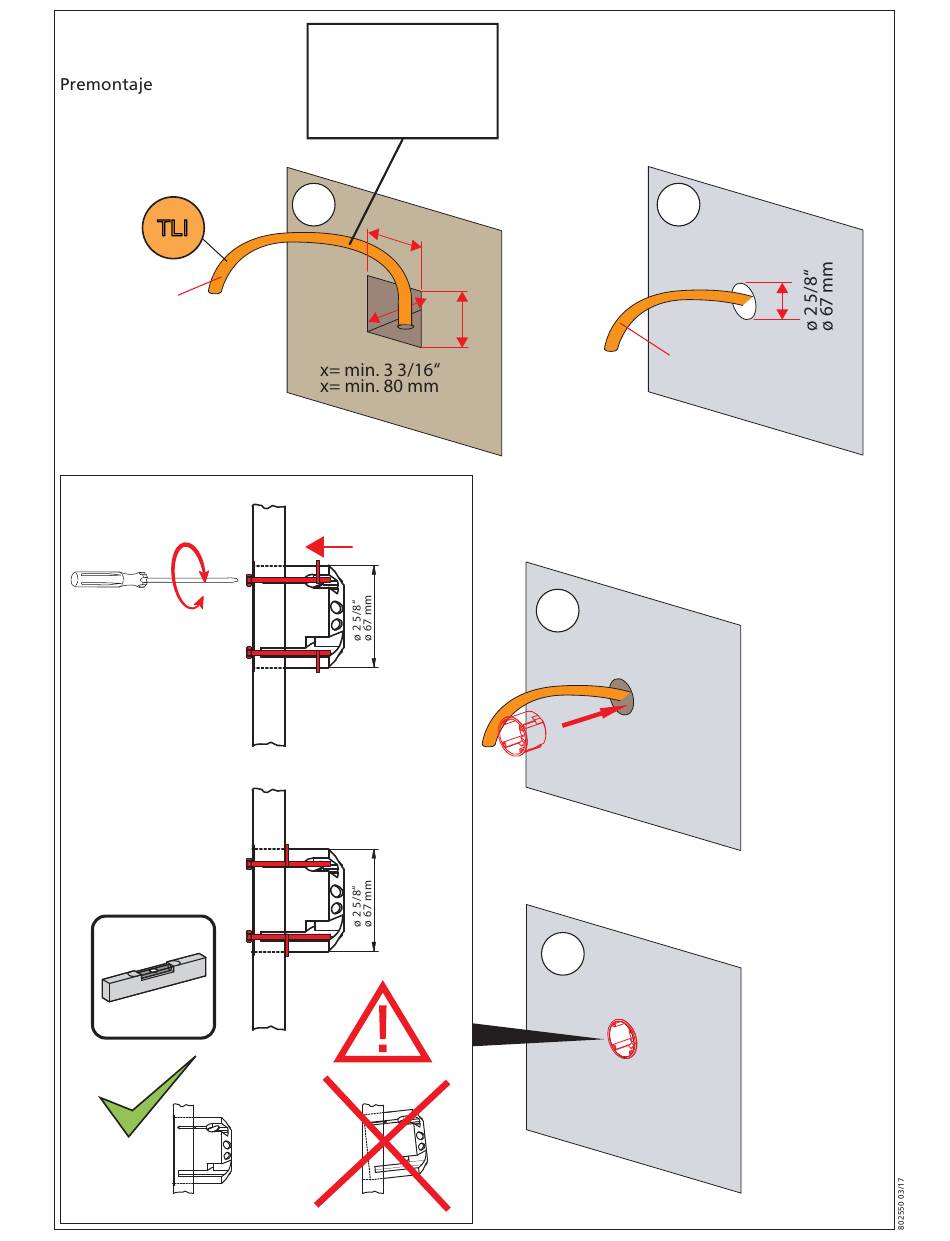 Premontaje

TLI

x= min. 3 3/16"
x= min. 80 mm

ø 2 5/8"
ø 67 mm

ø 2 5/8"
ø 67 mm

ø 2 5/8"
ø 67 mm

802550 03/17