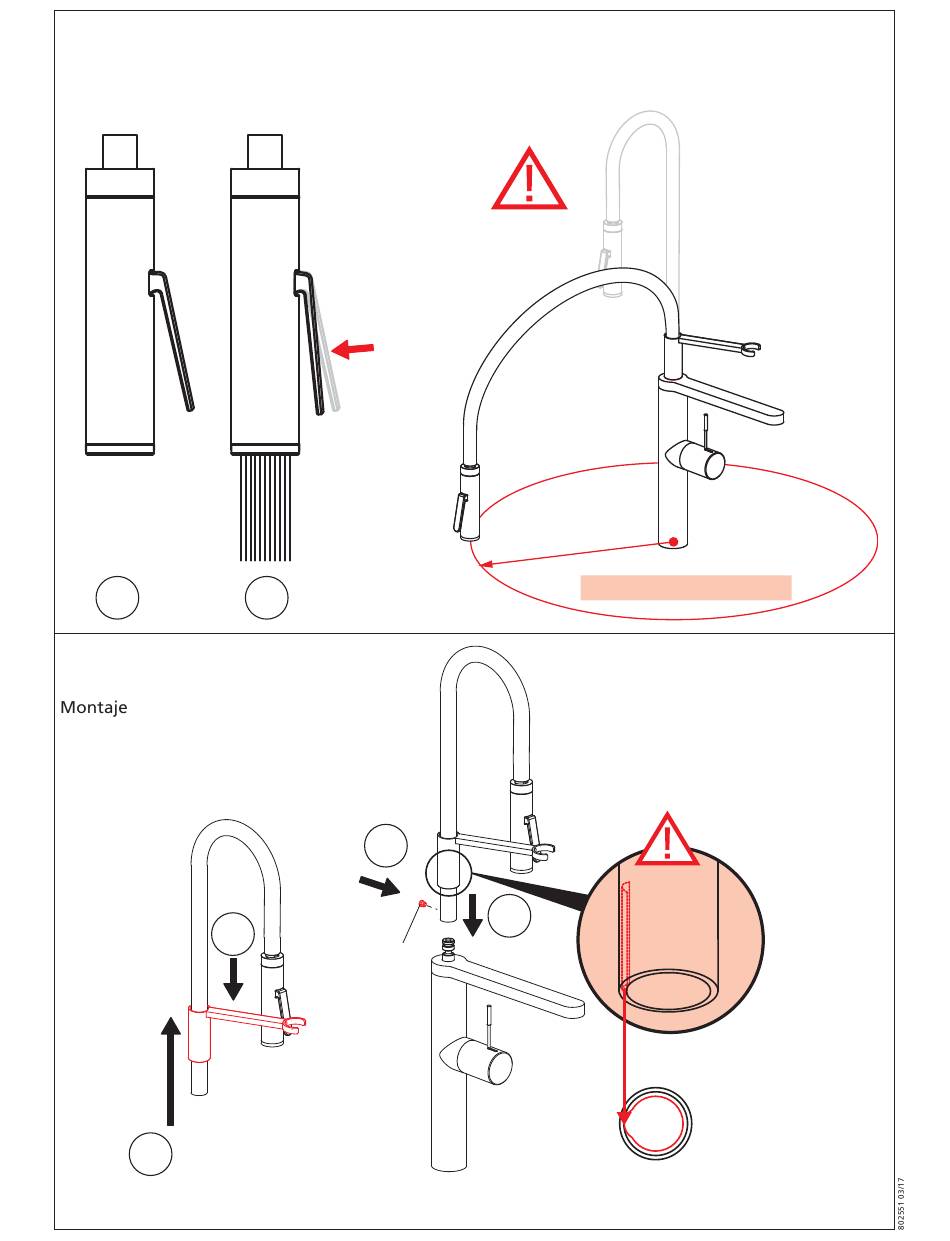 Montaje

802551 03/17