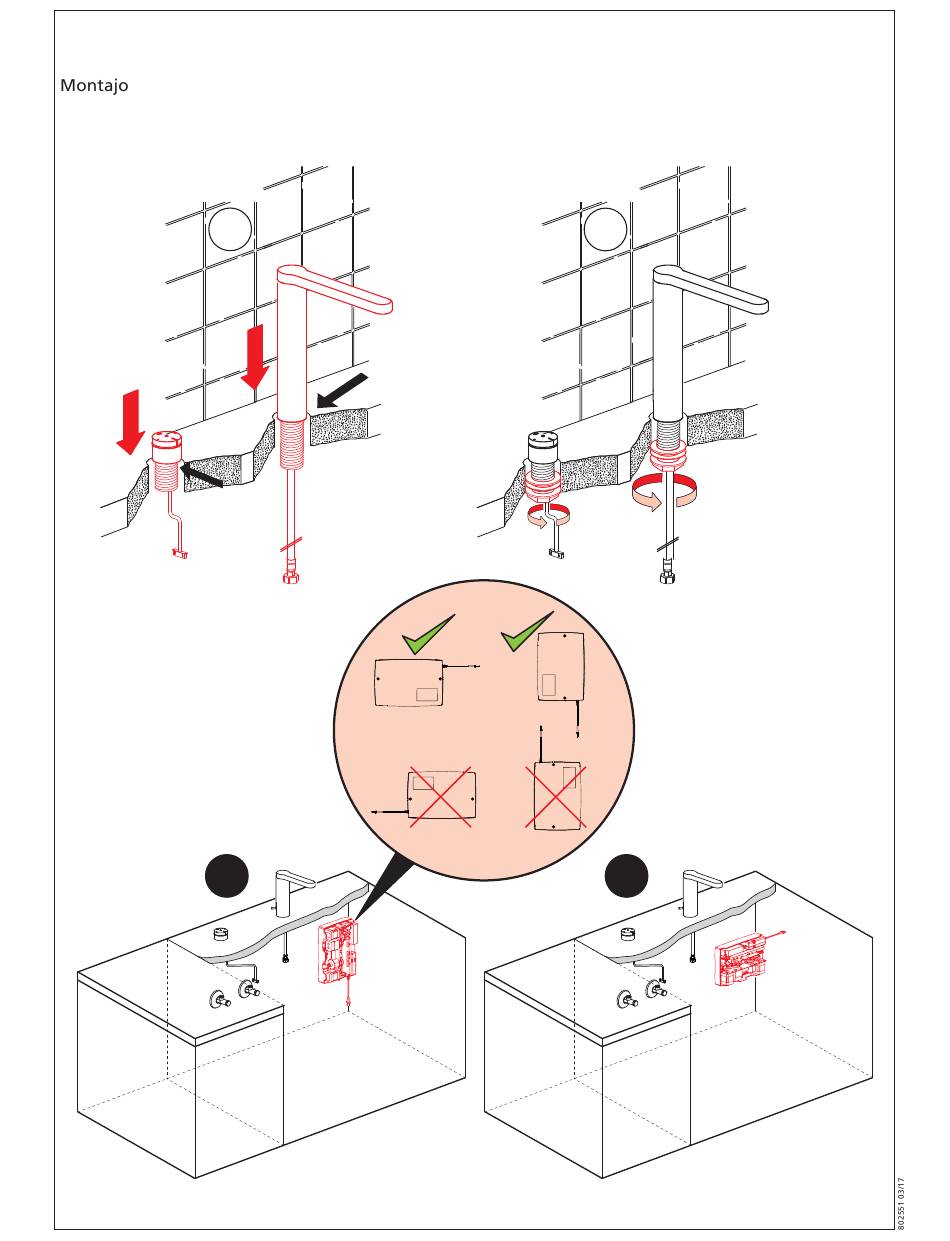 Montajo

802551 03/17