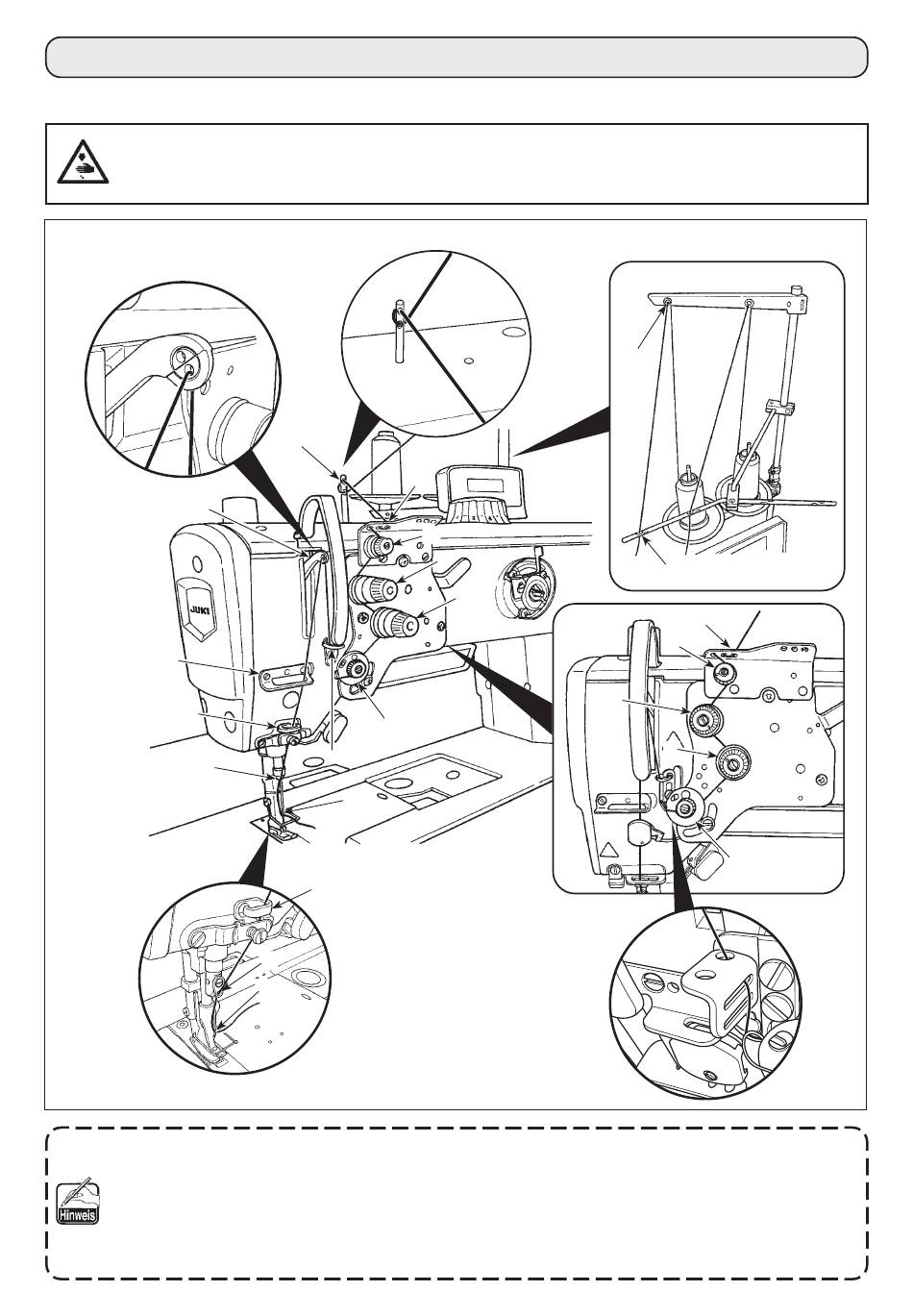 JUKI

Hinweis