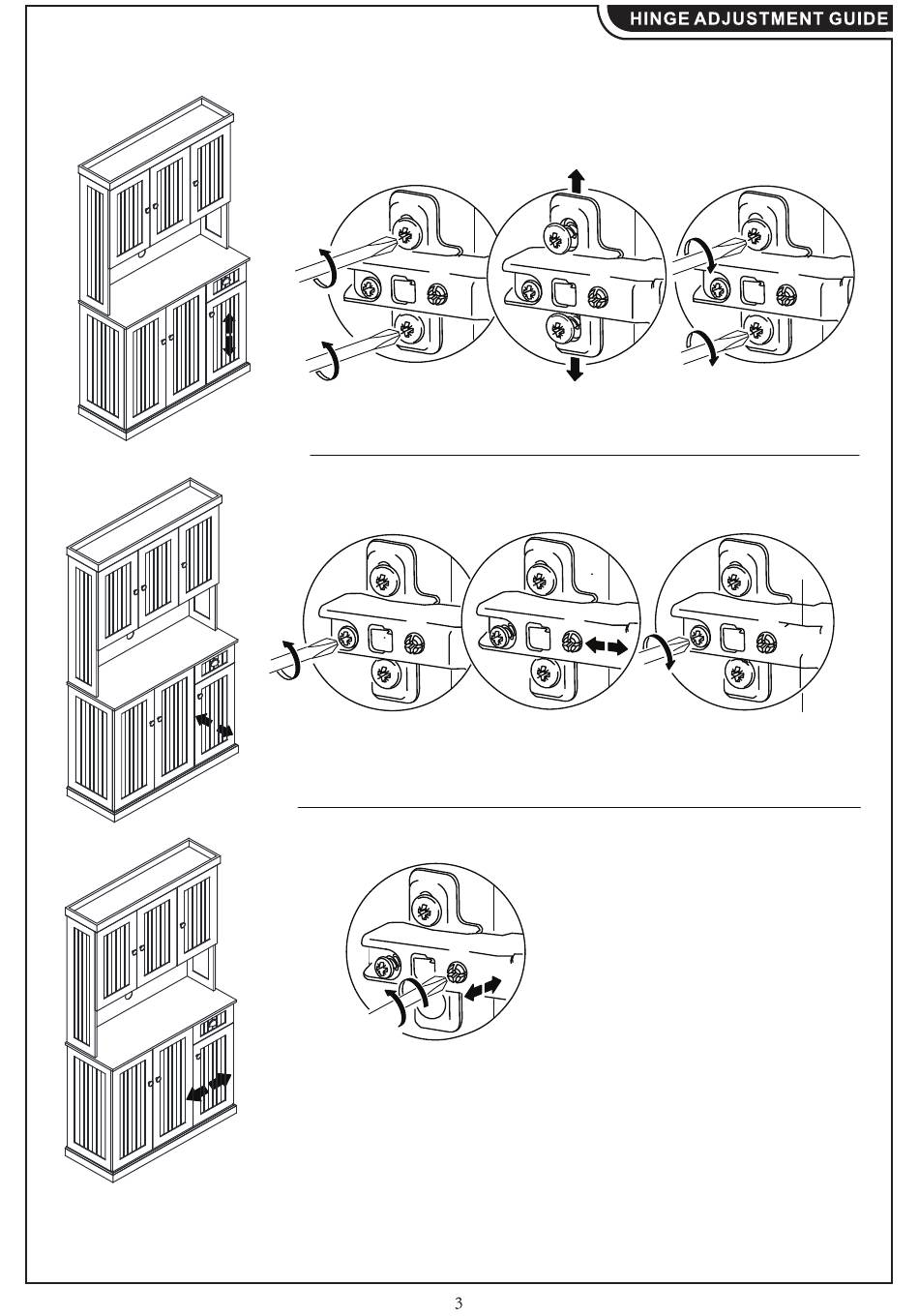 HINGE ADJUSTMENT GUIDE

3