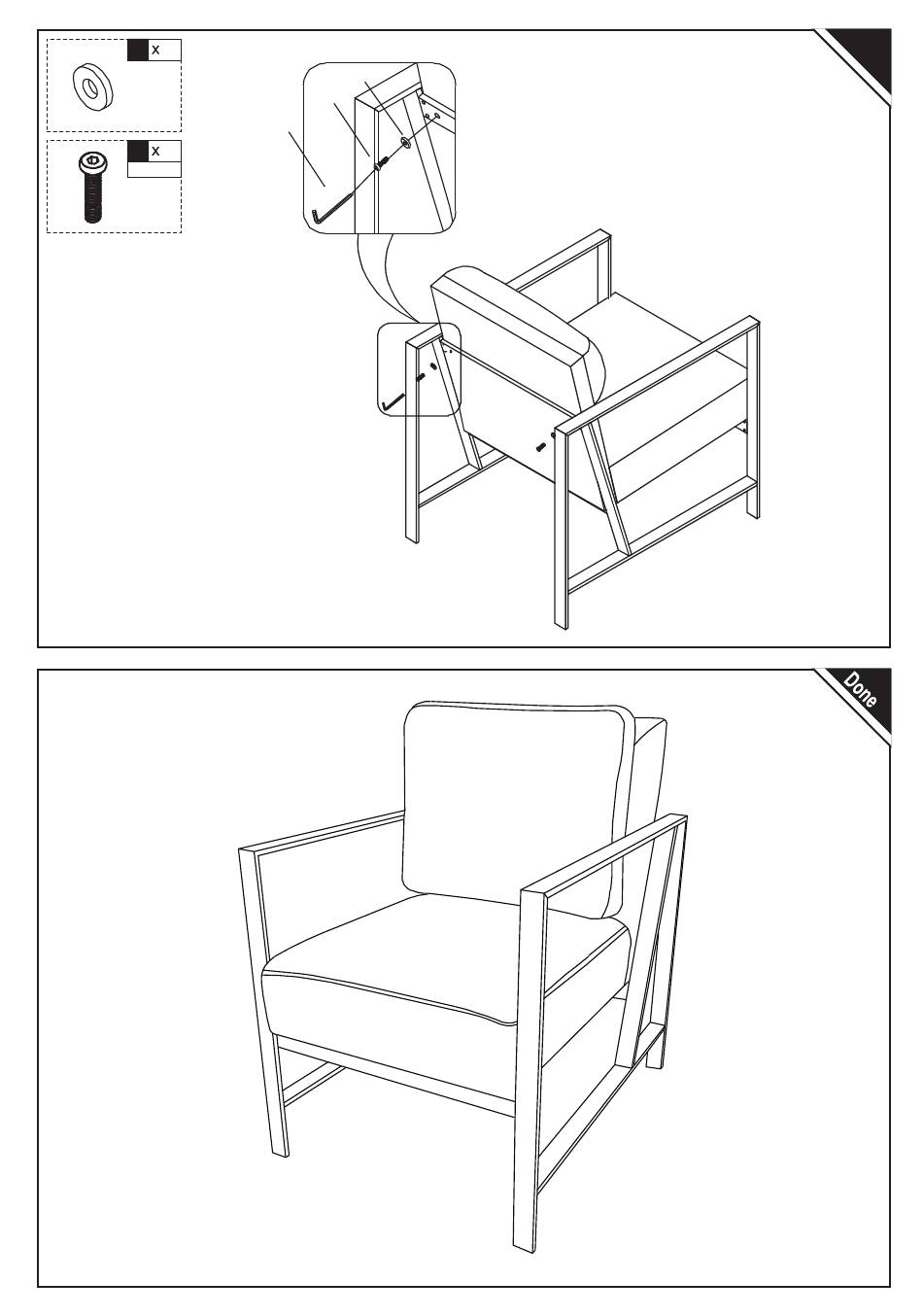 x

x

Done