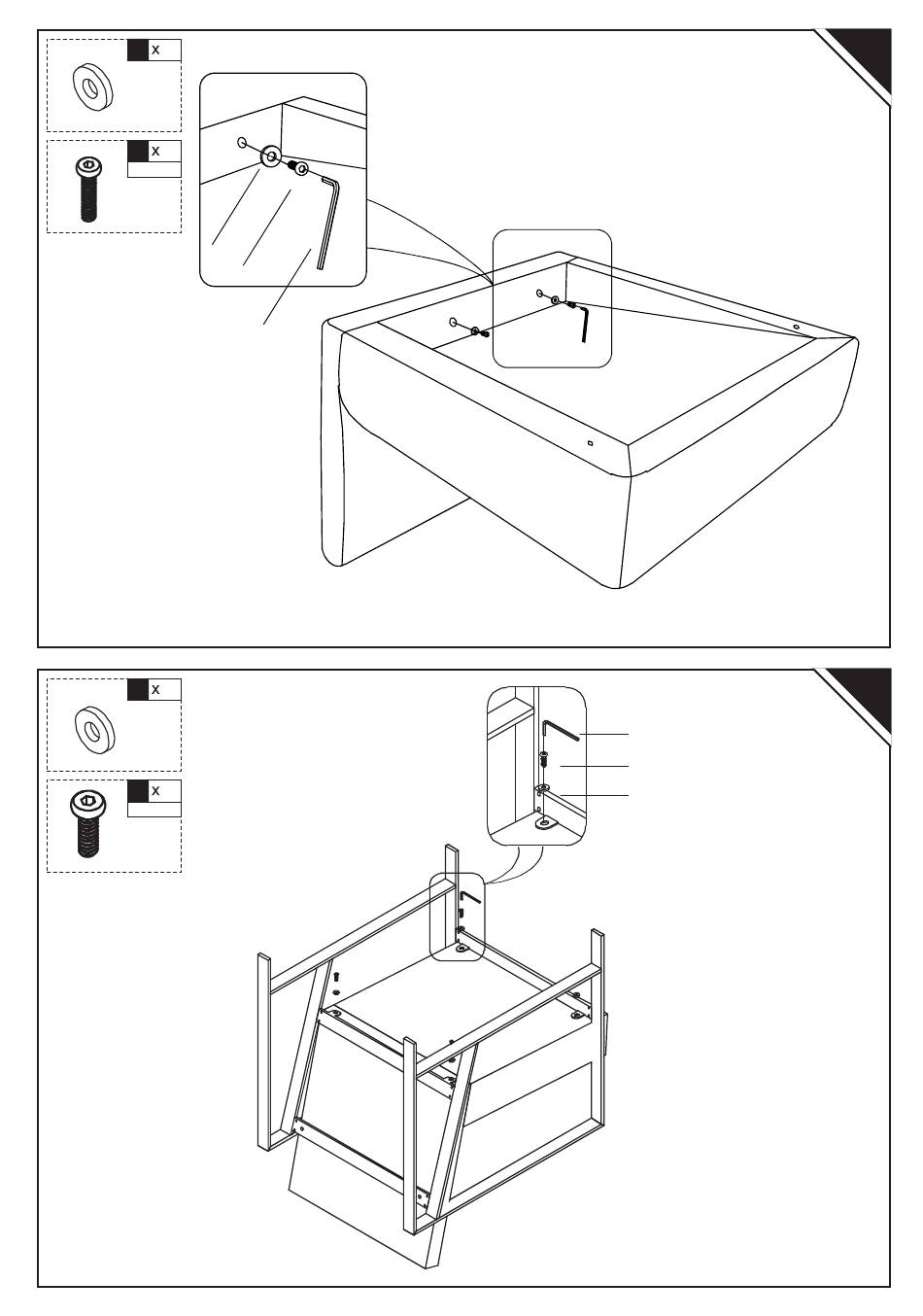 x

x

x

x