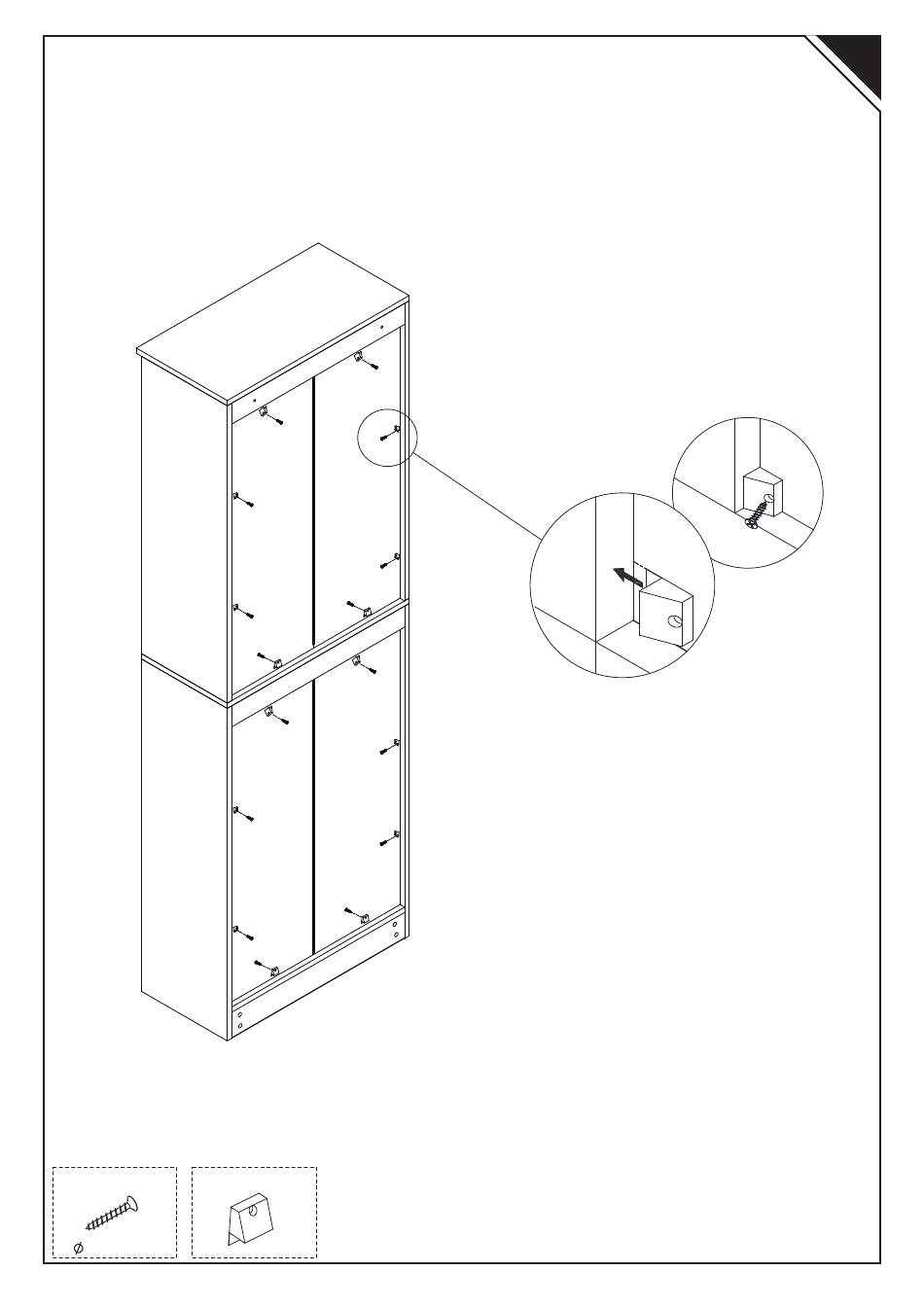 Ø