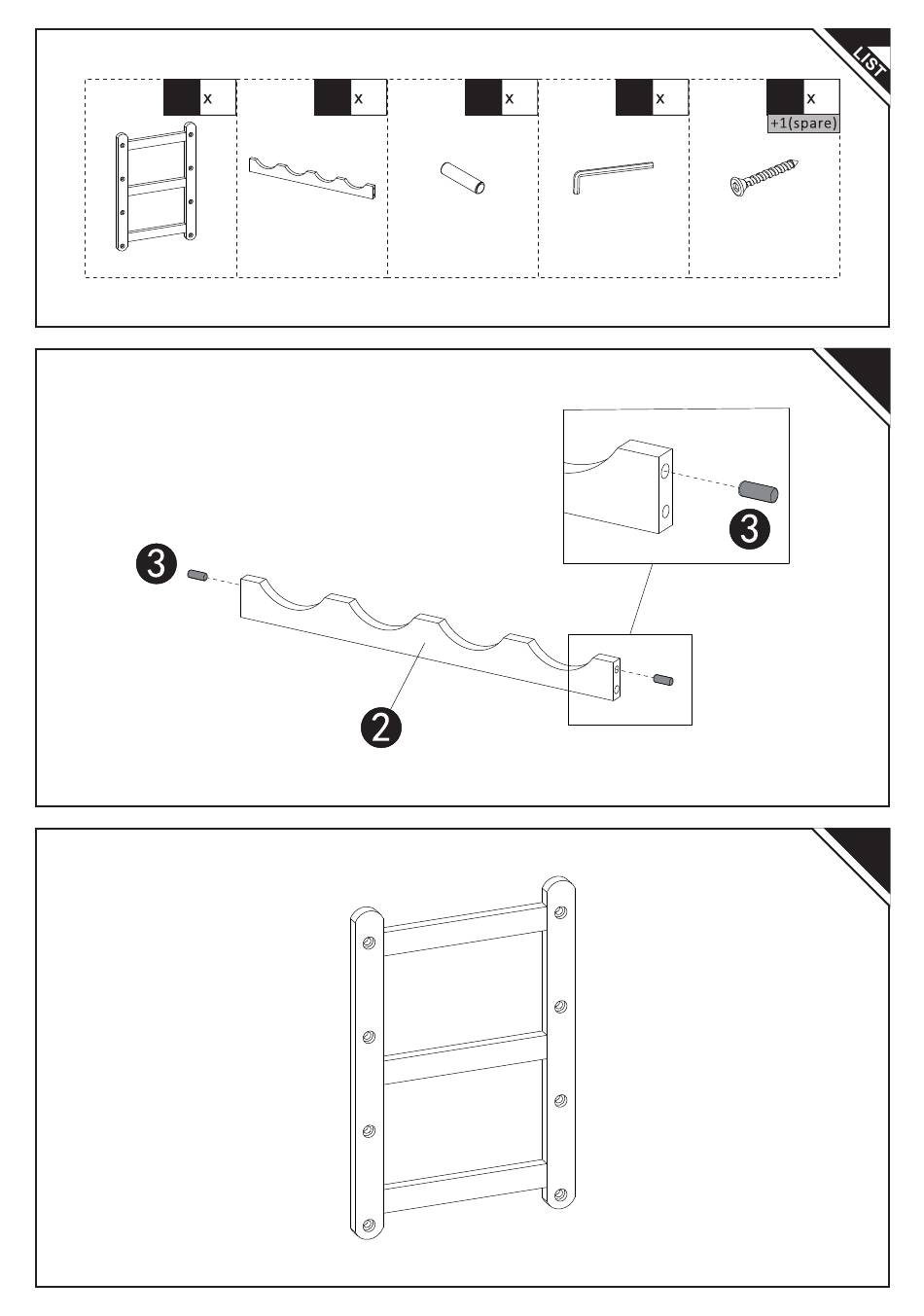 LIST

x

x

x

x

x
+1(spare)

3

3

2