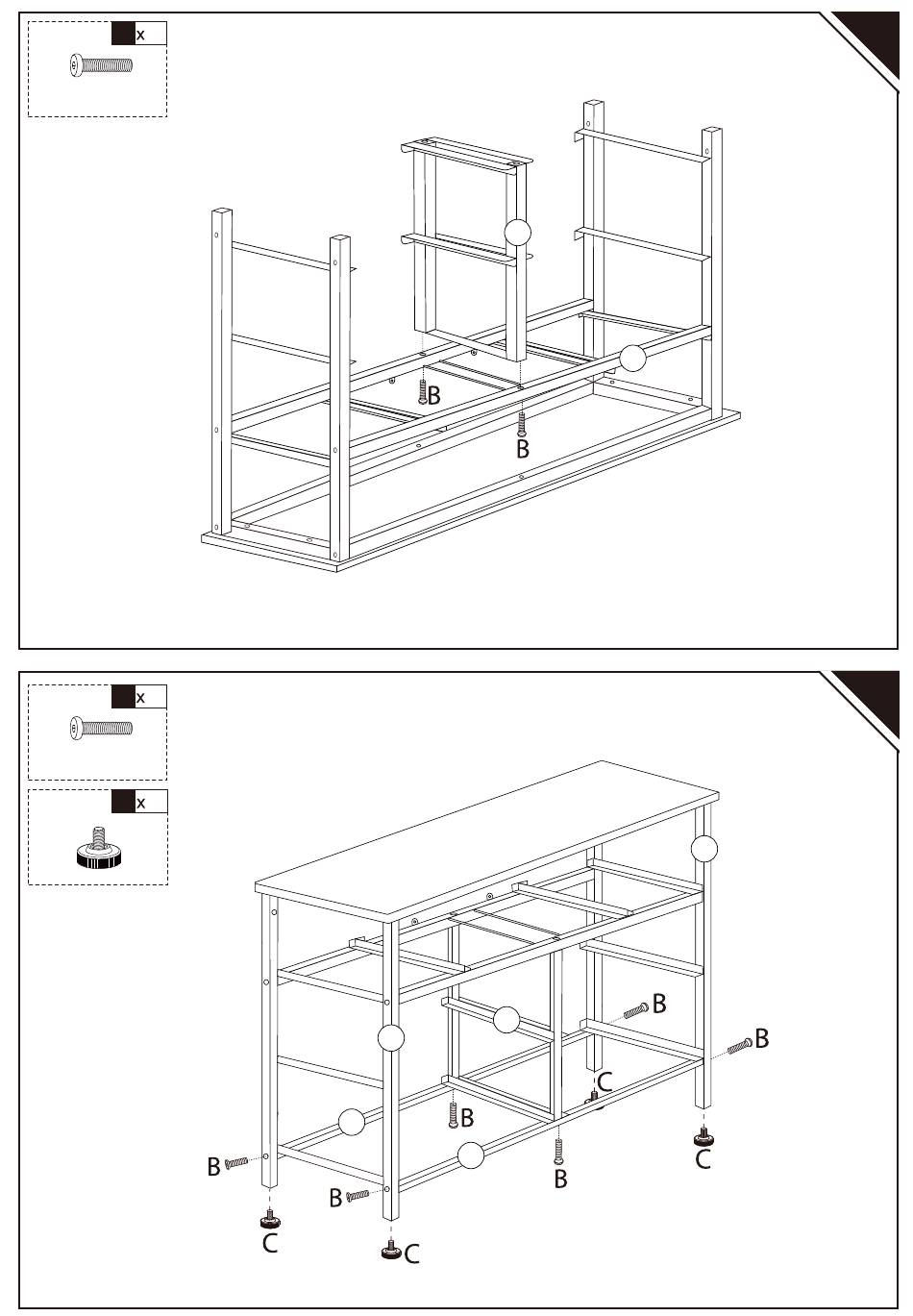 x

B

B

x

x

B

B

C

B

B

C

B

B

C

C