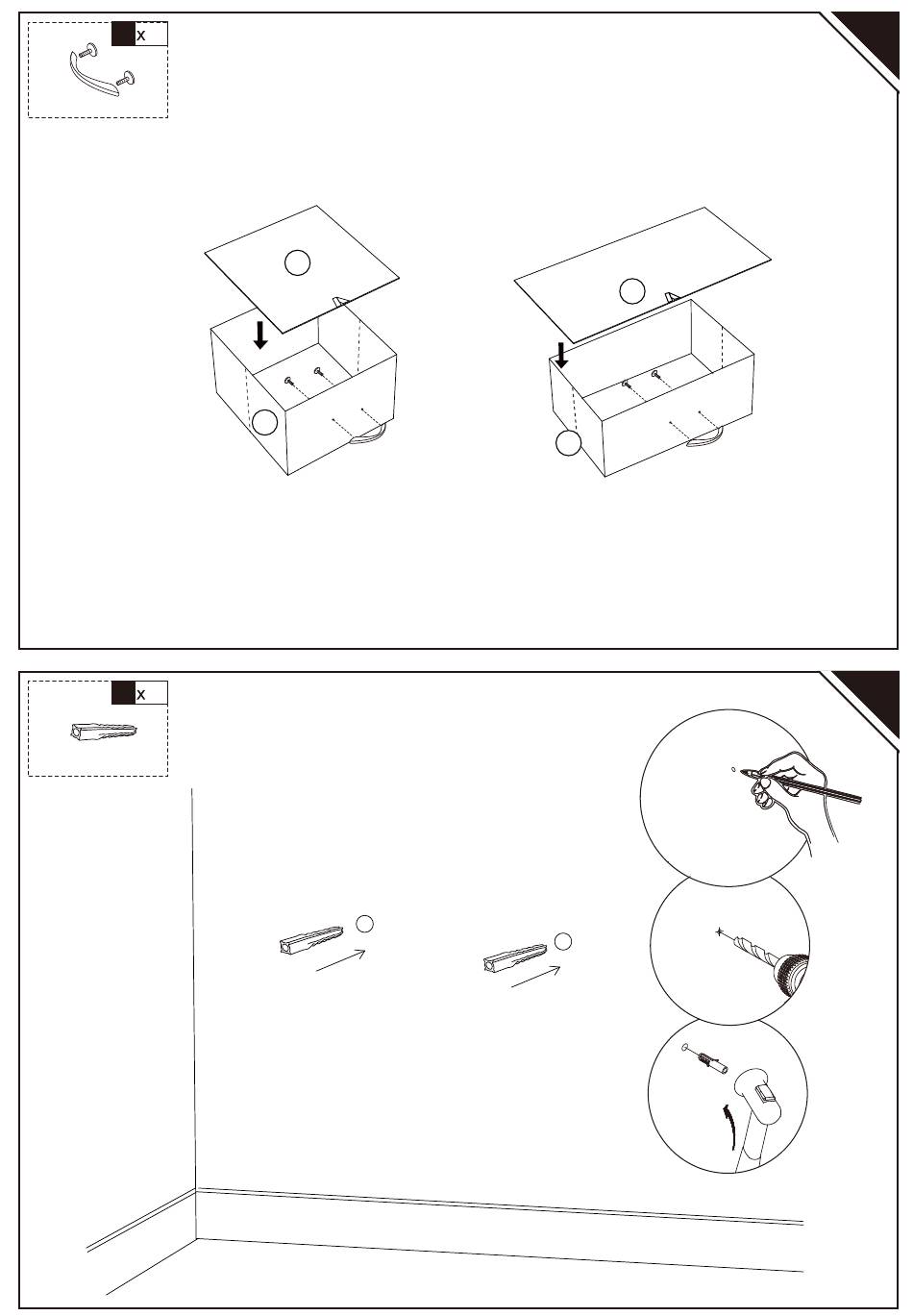 x

x