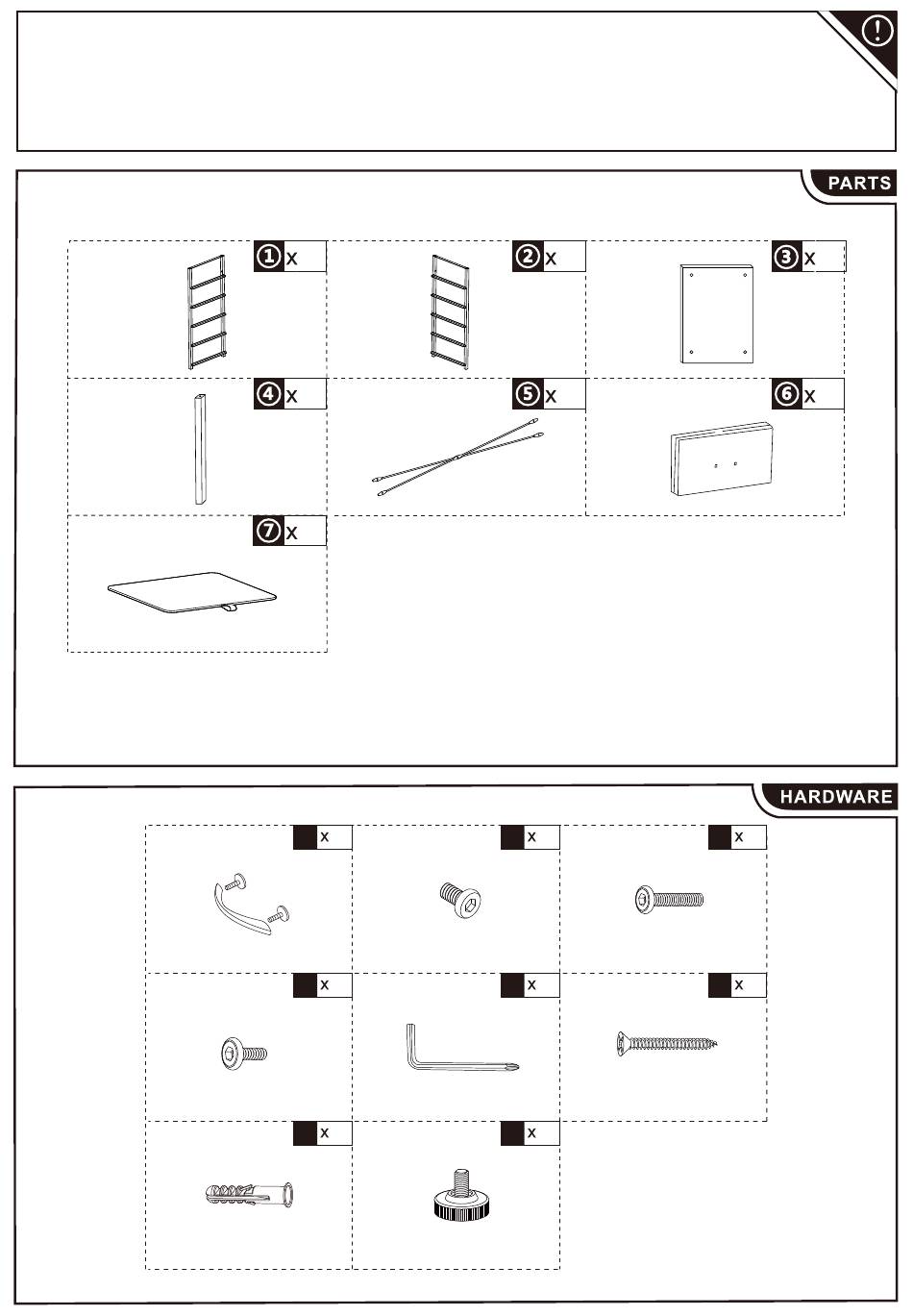 !

PARTS

① x

② x

③ x

④ x

⑤ x

⑥ x

⑦ x

HARDWARE

x

x

x

x

x

x

x

x