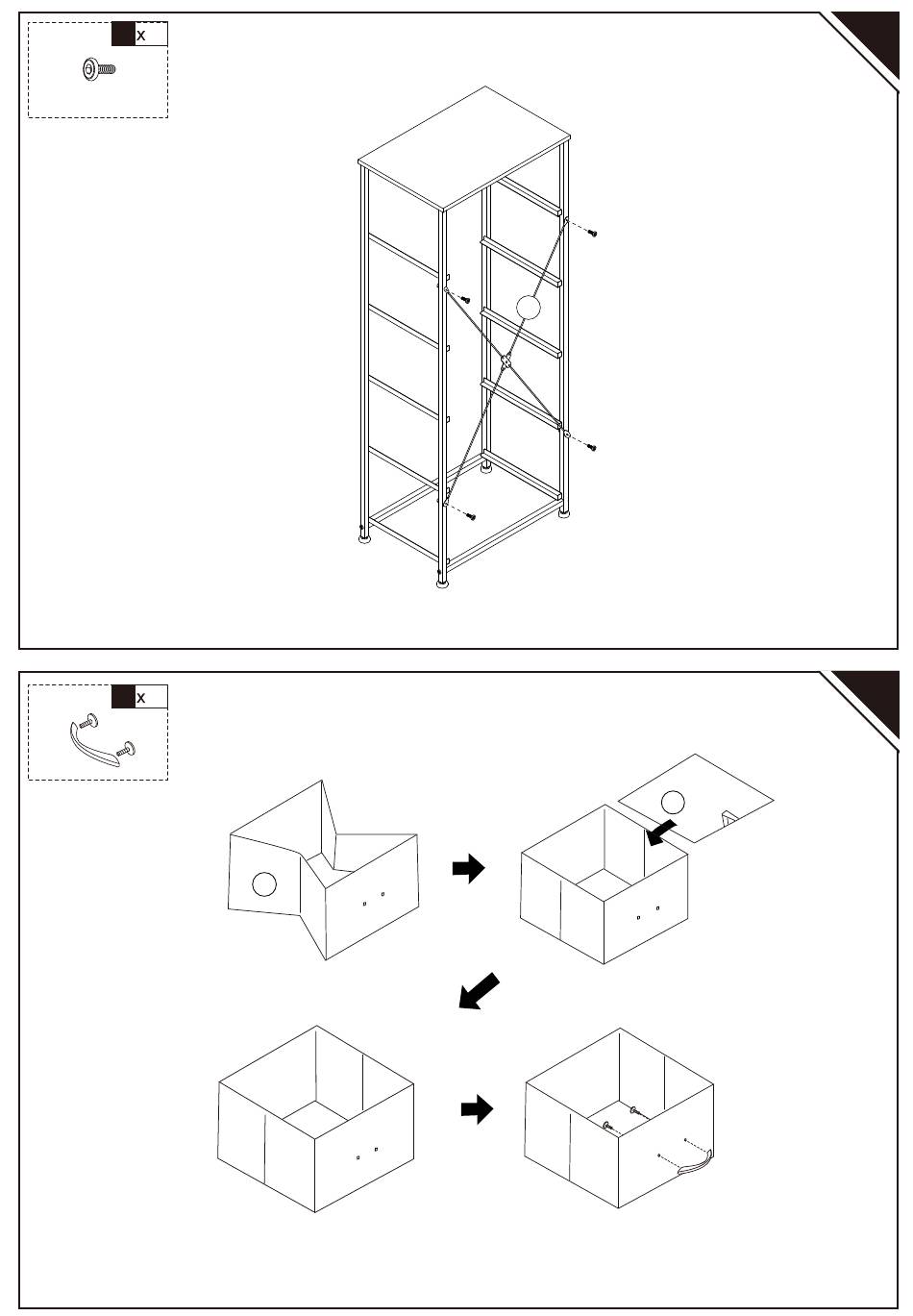 x

x