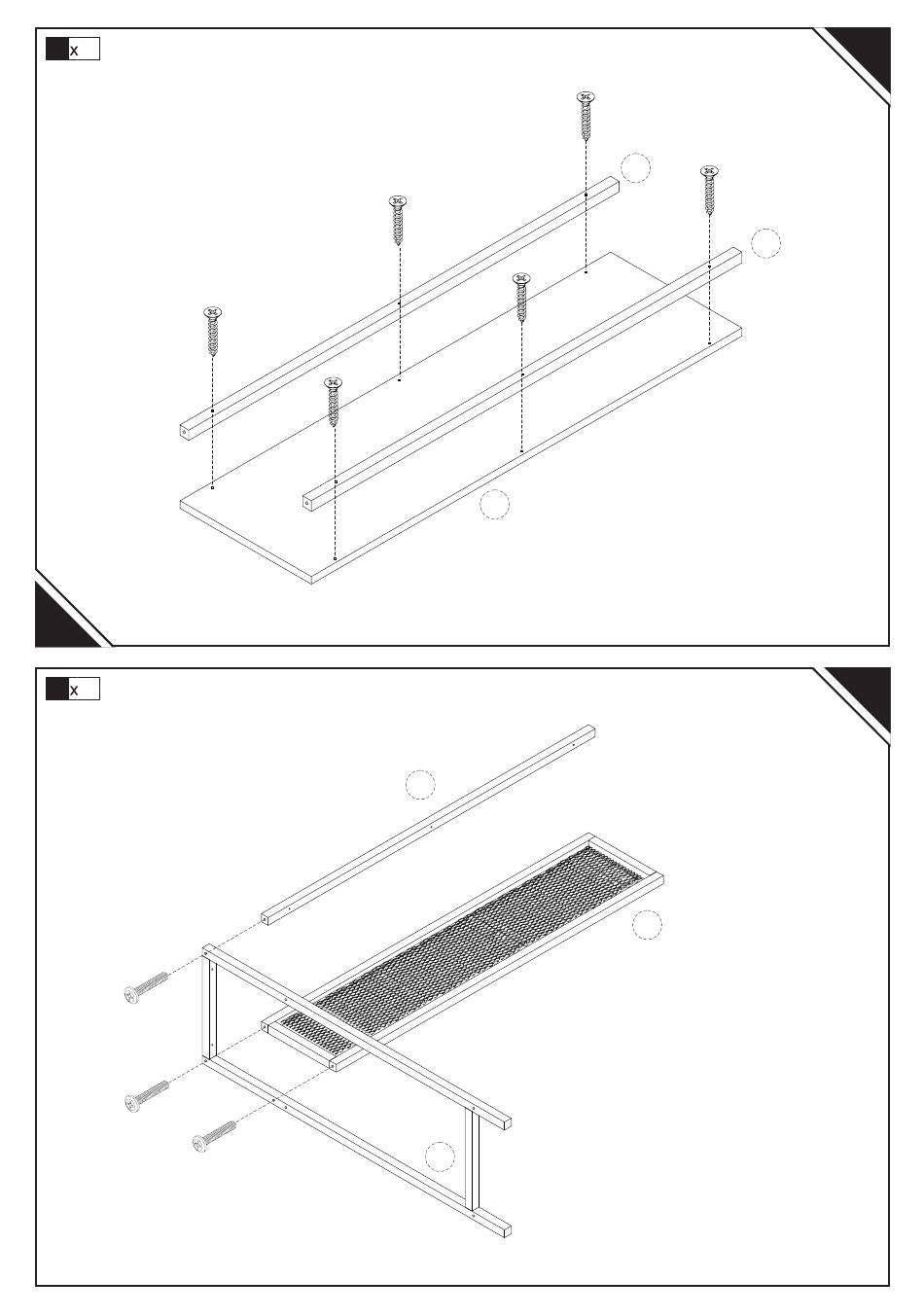 x

x