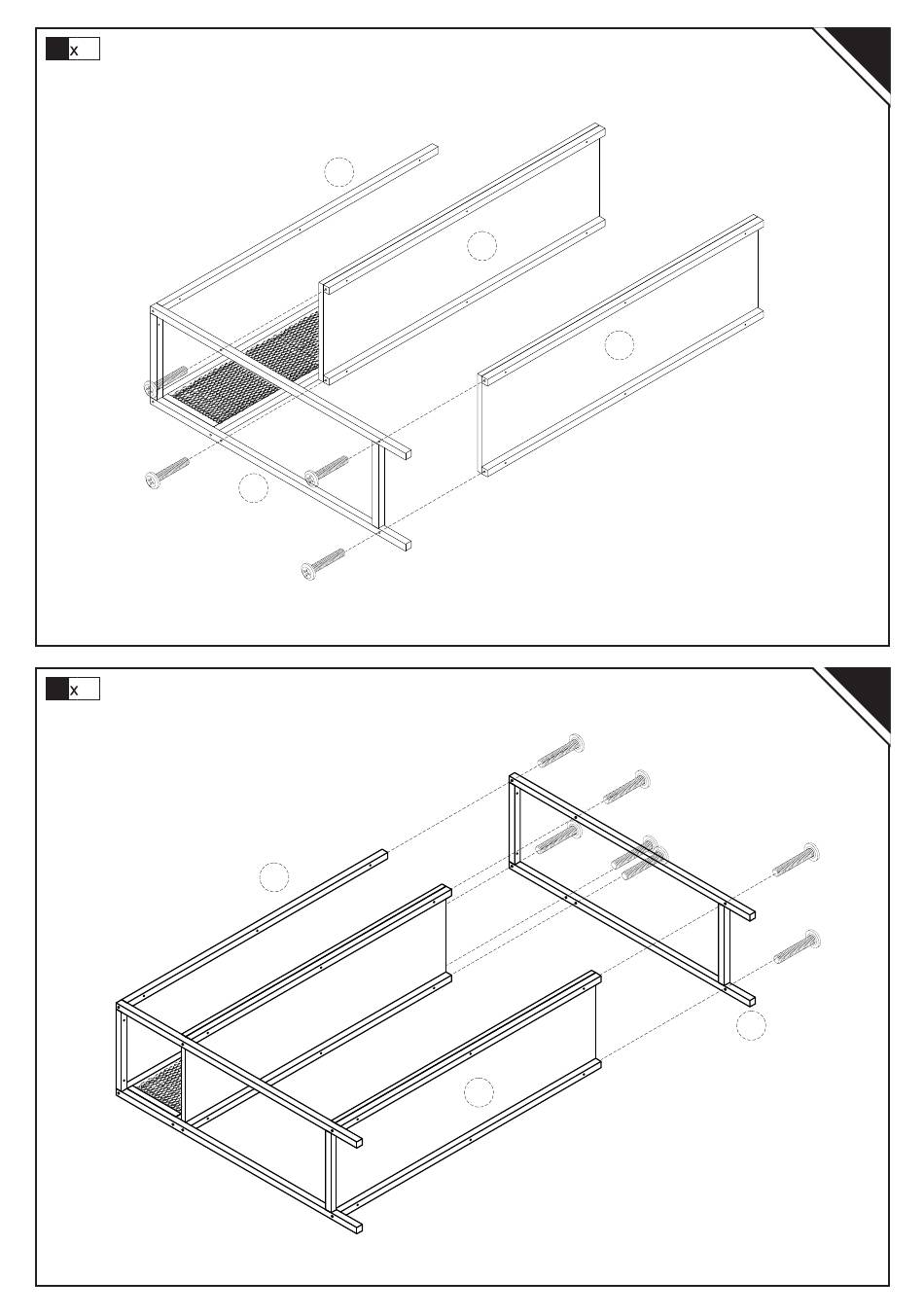 x

x