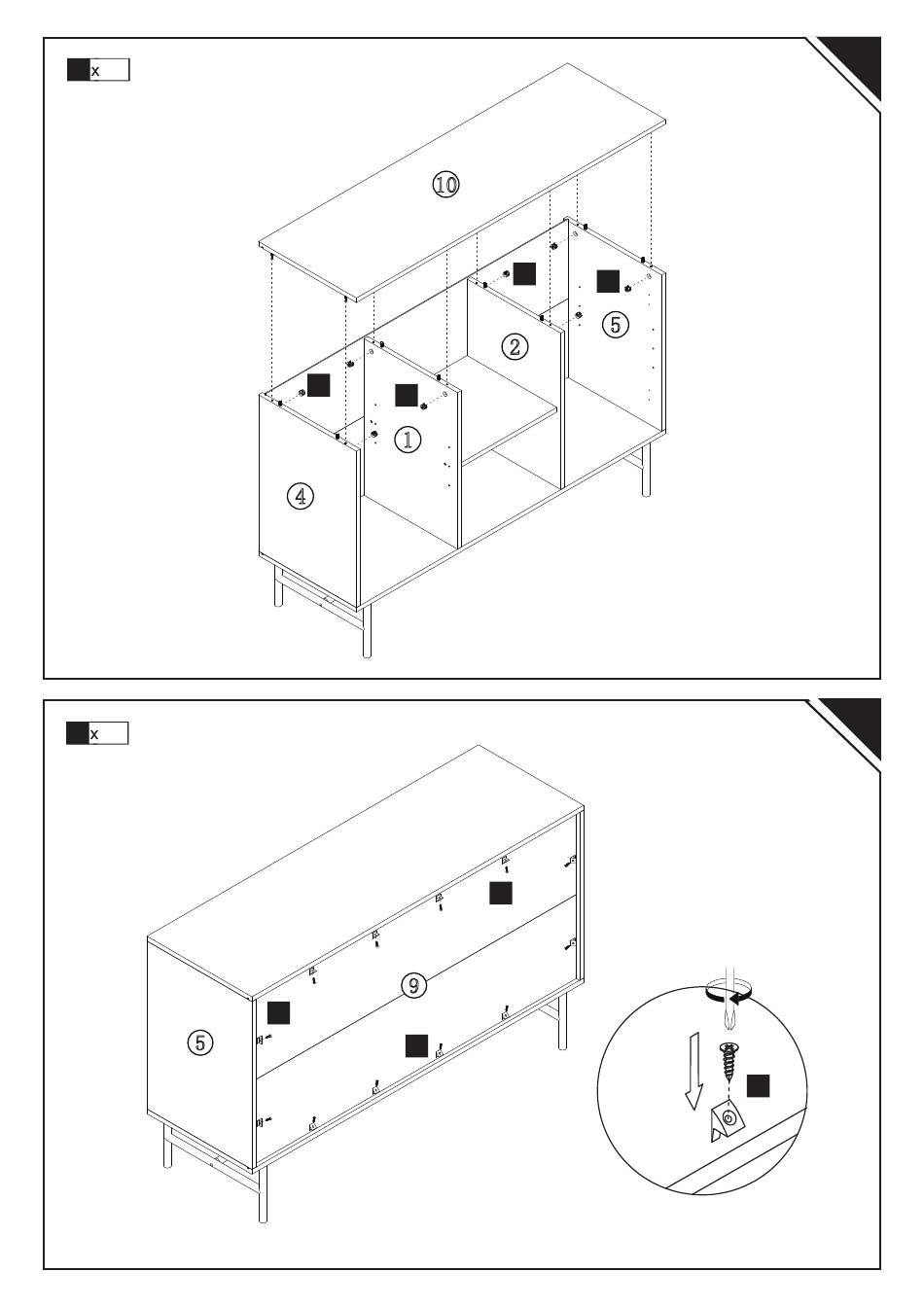 x

⑩

②

⑤

①

④

x

⑨

⑤