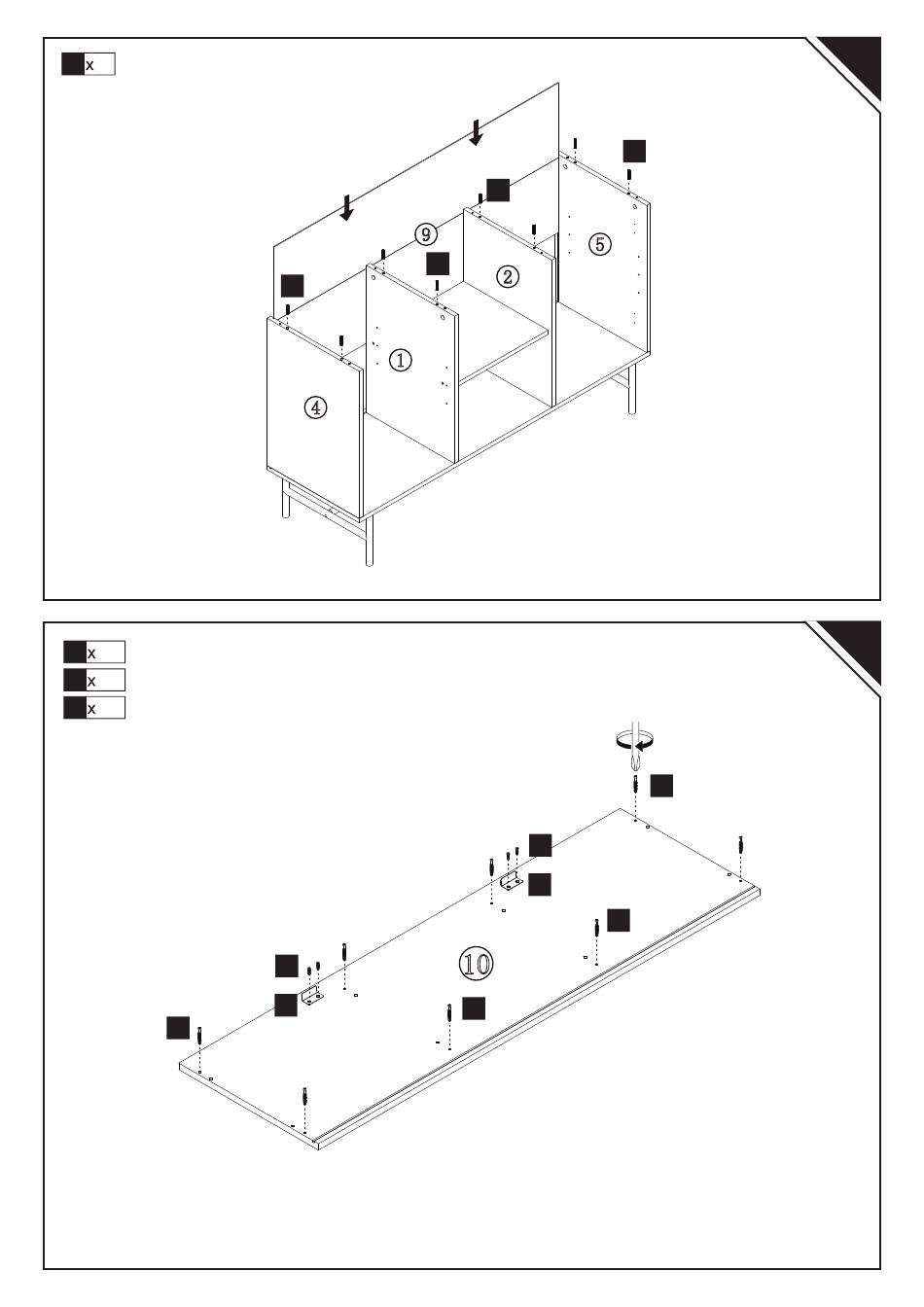 x

⑨

⑤

②

①

④

x
x
x

⑩