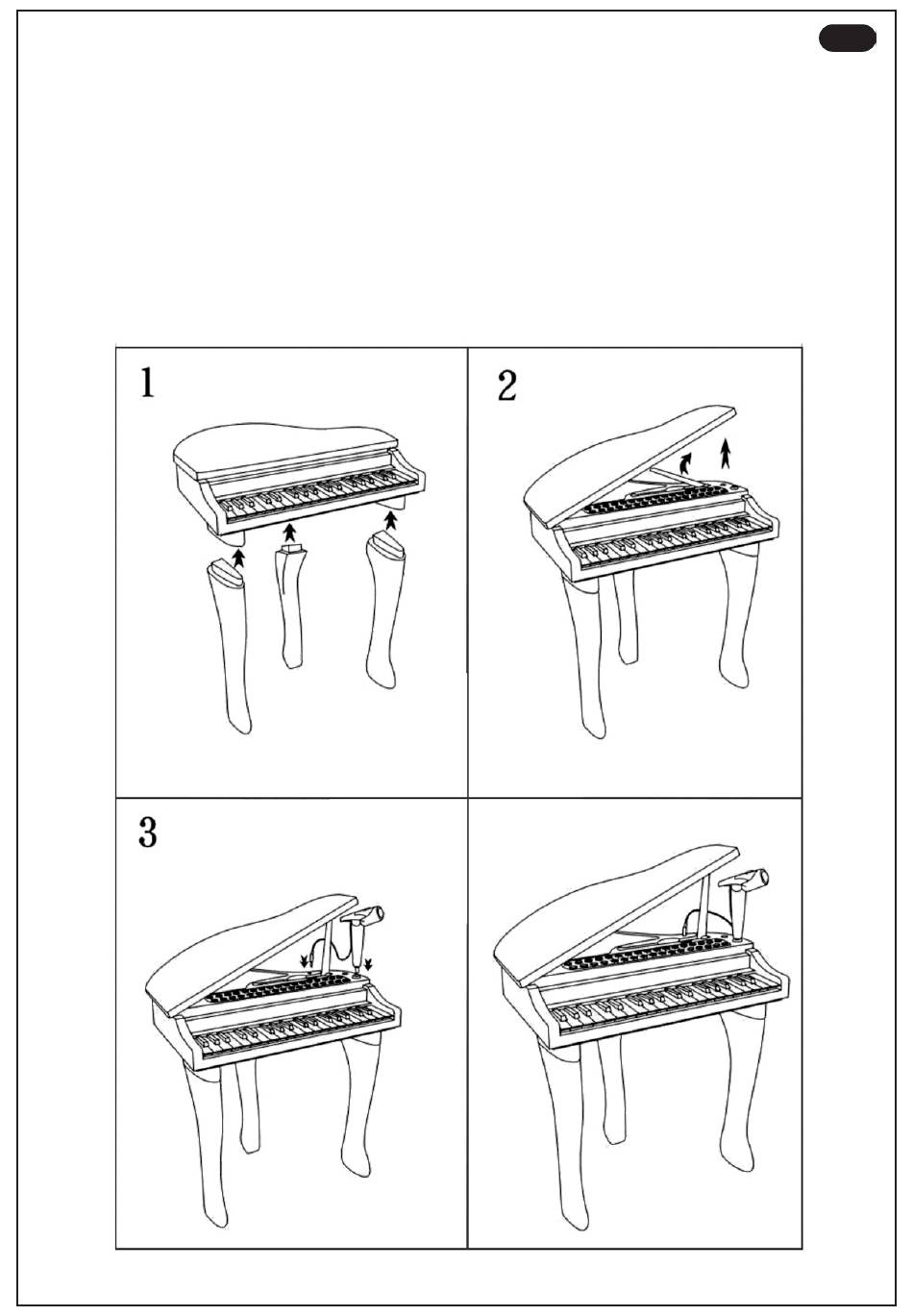 1

2

3