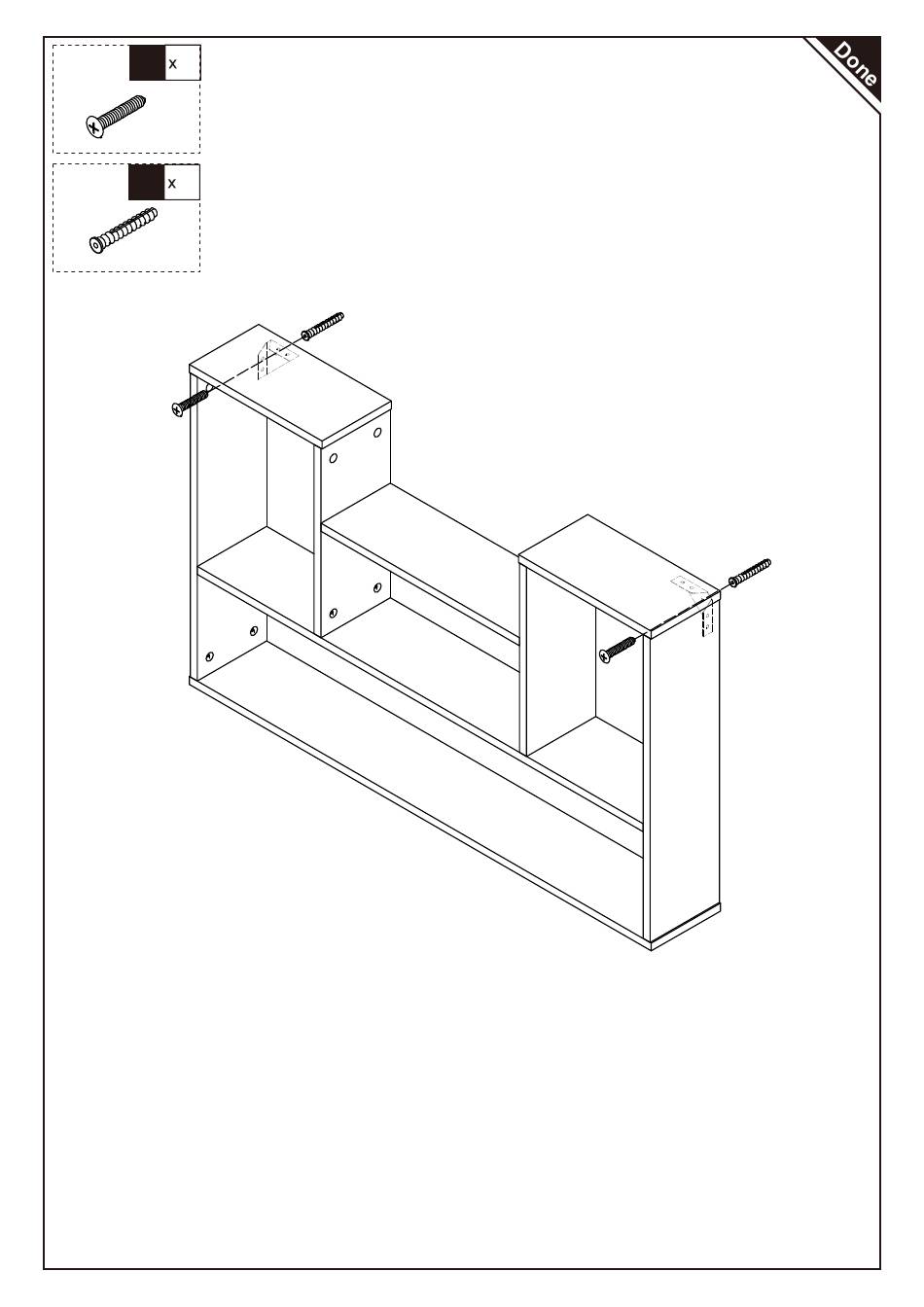 x

x

Done