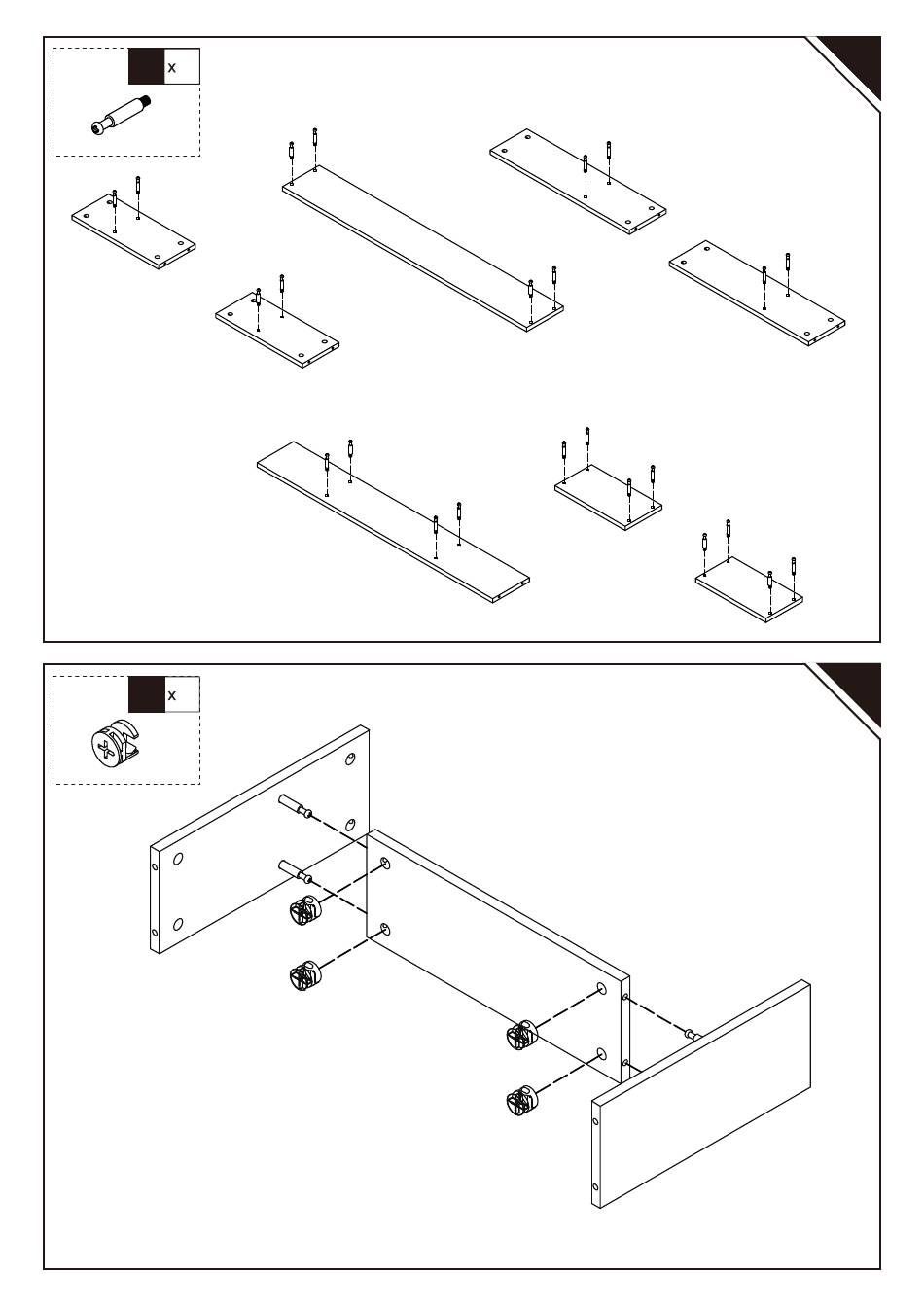 x

x