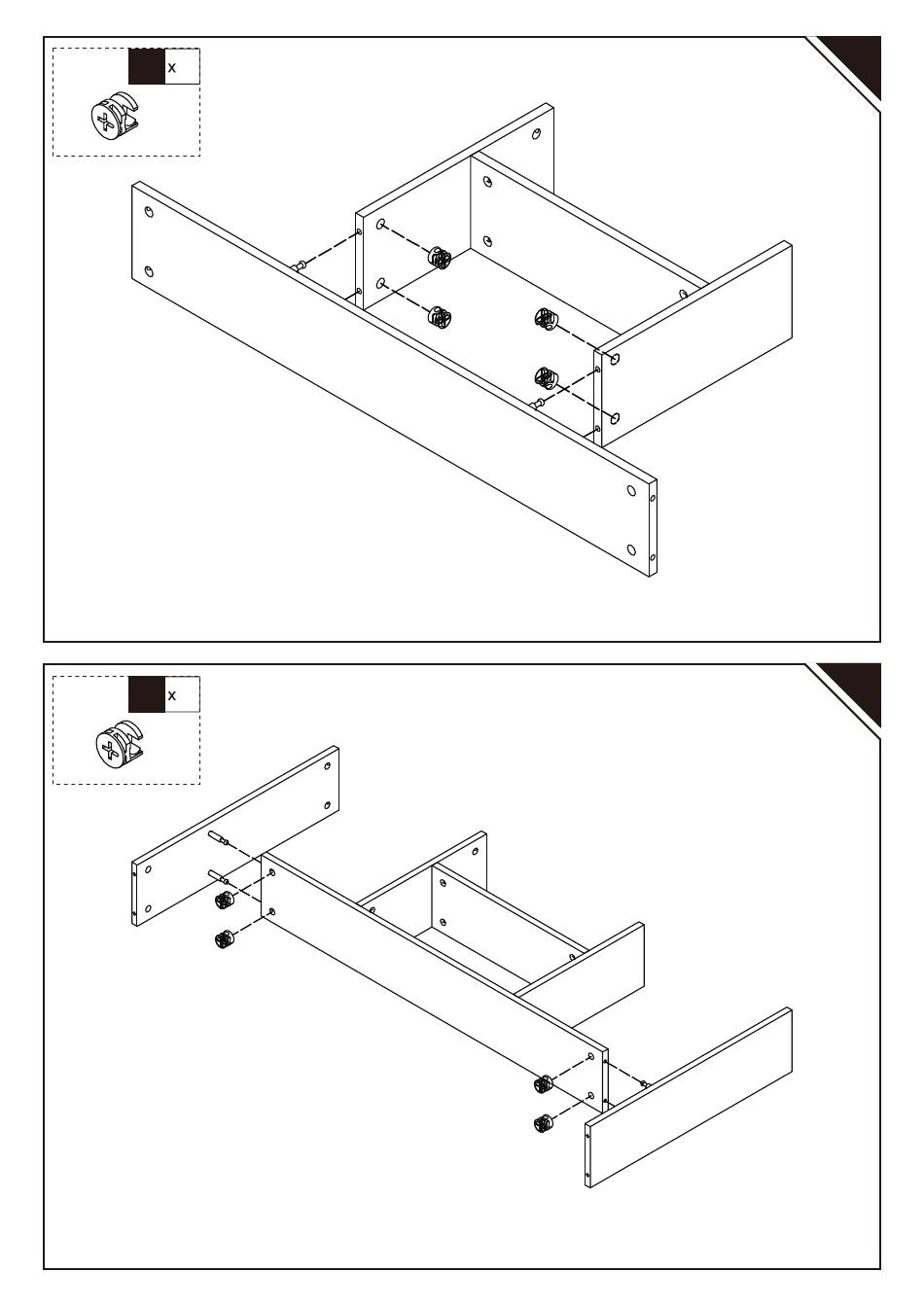 x

x