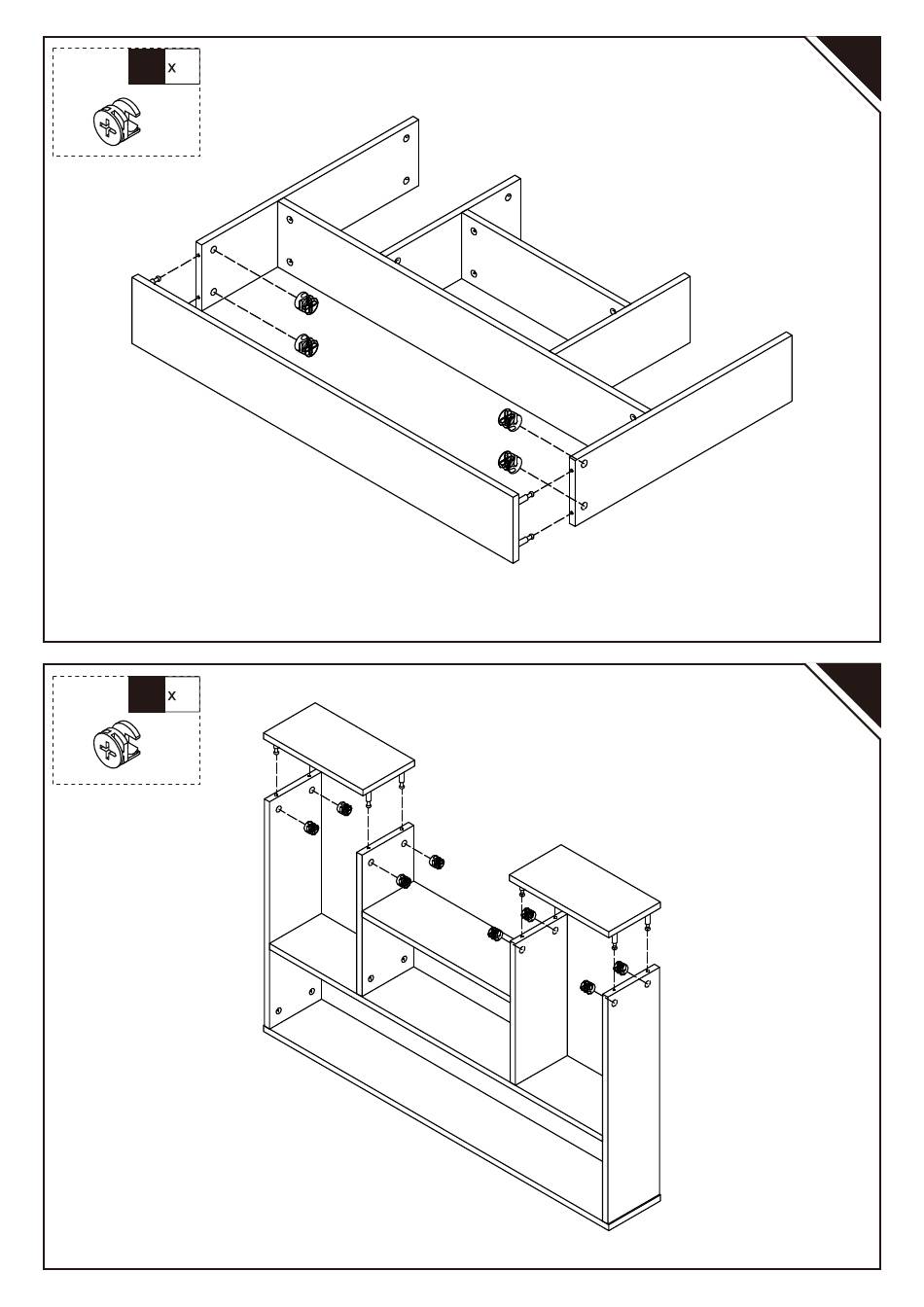 x

x