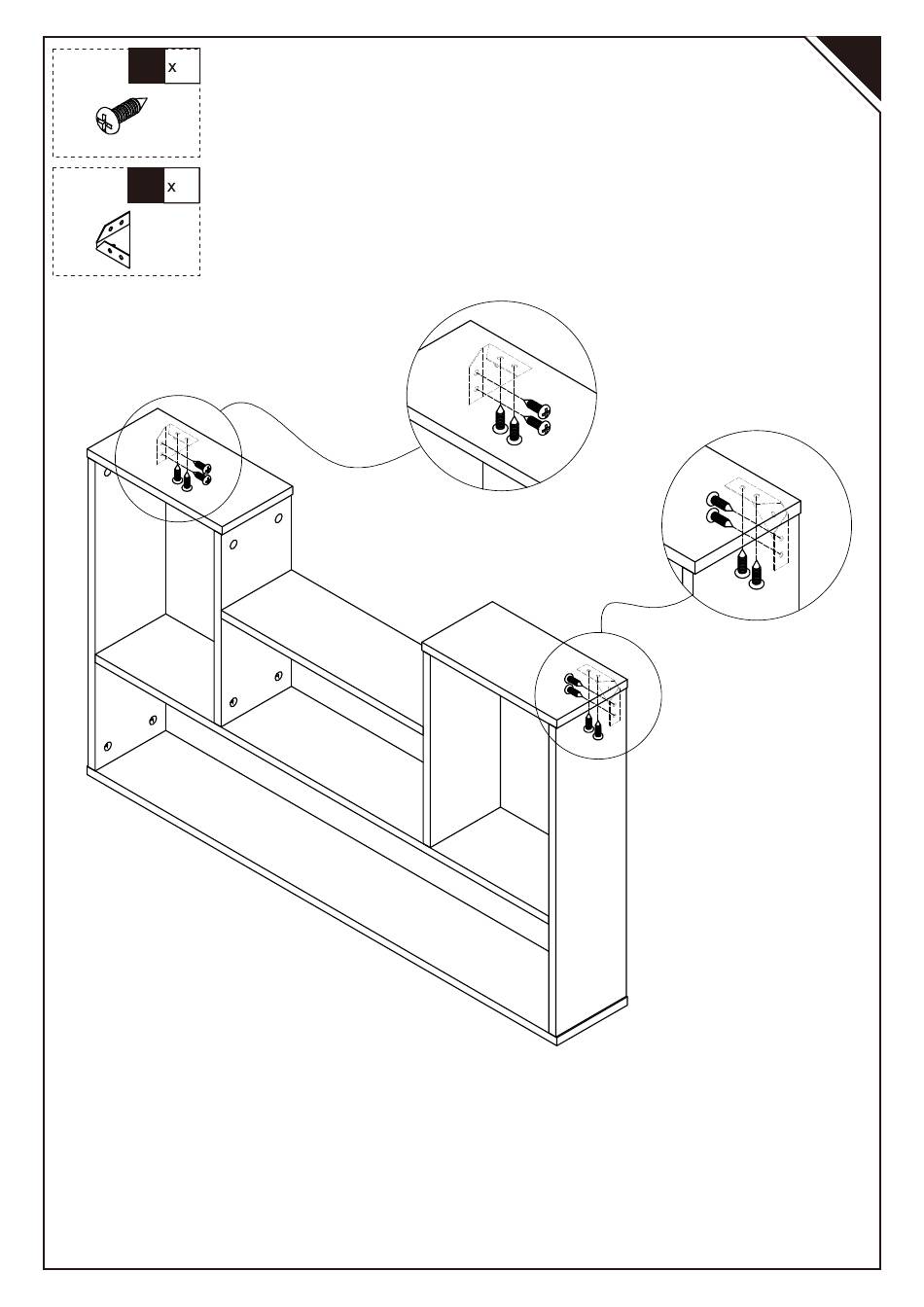 x

x