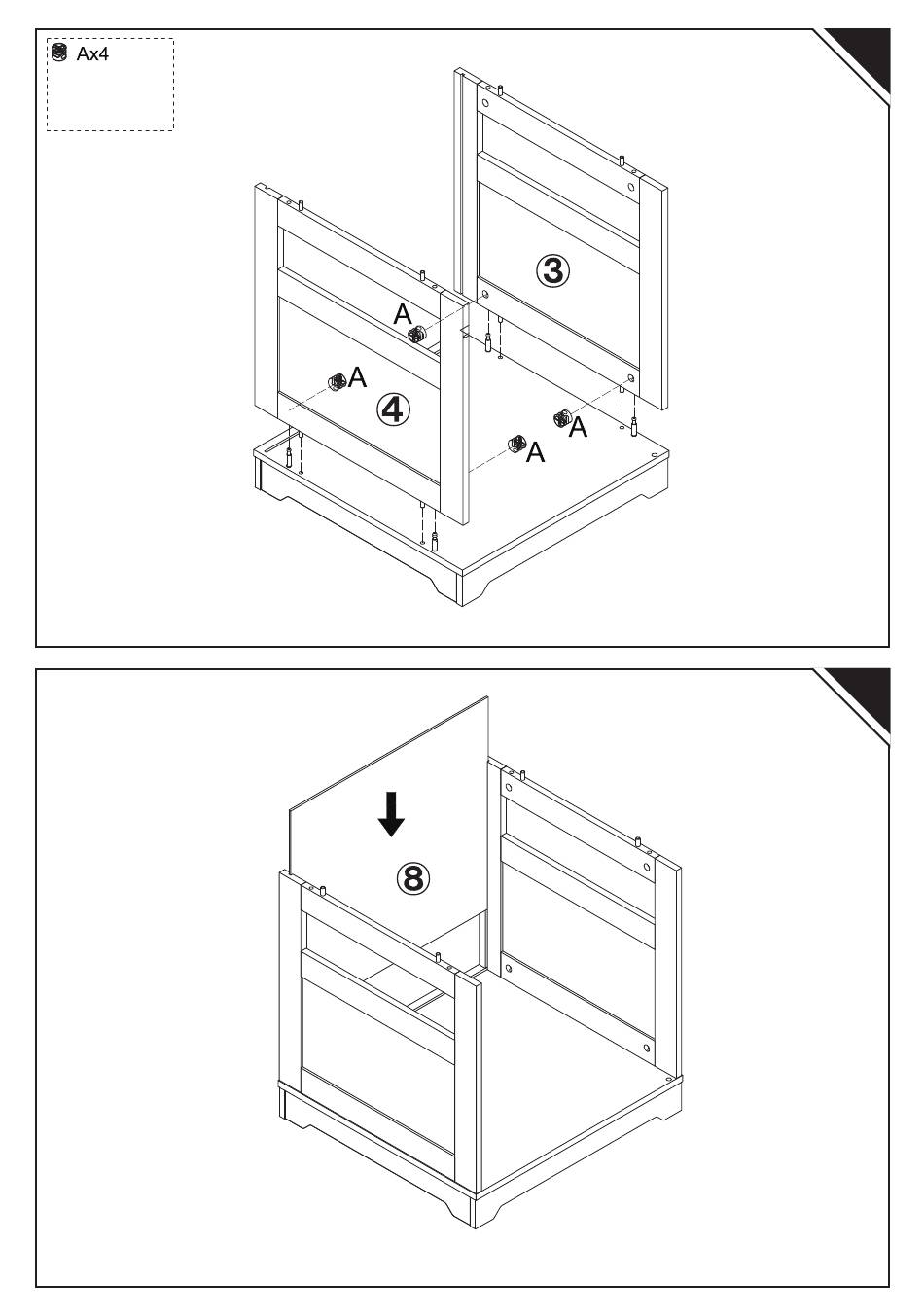 Ax4

③

A

A

④

A

A

⑧