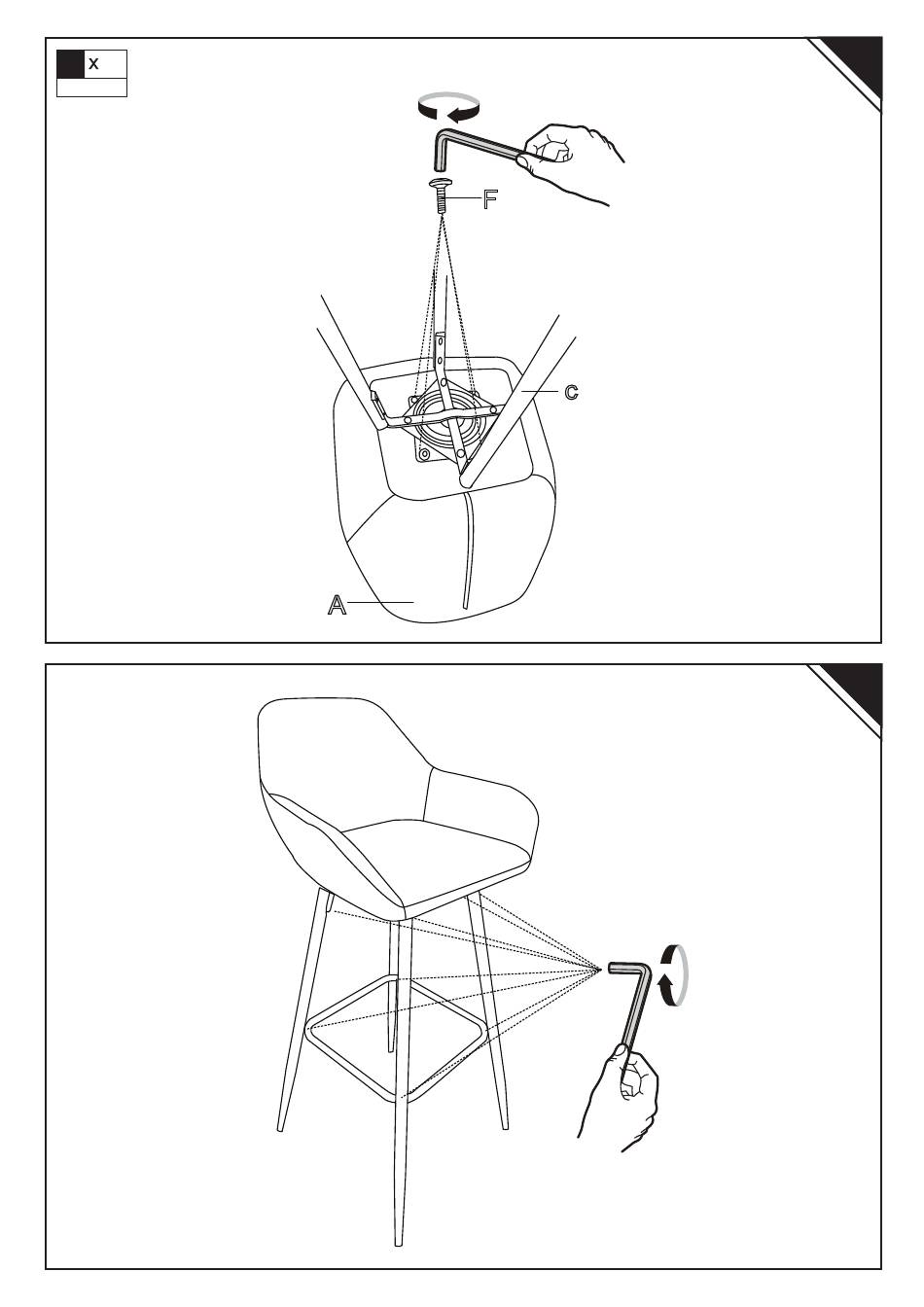 X

F

C

A