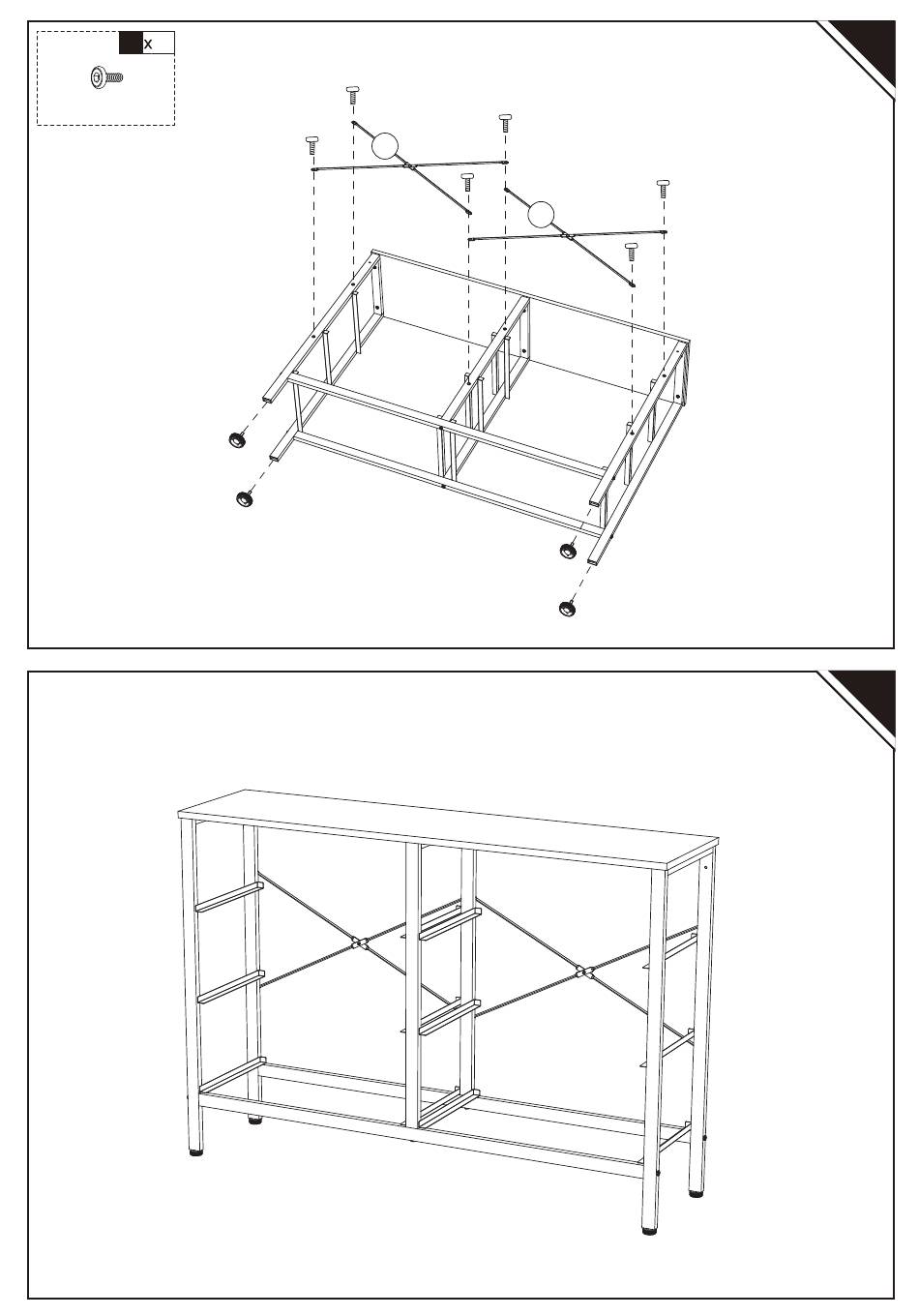 x